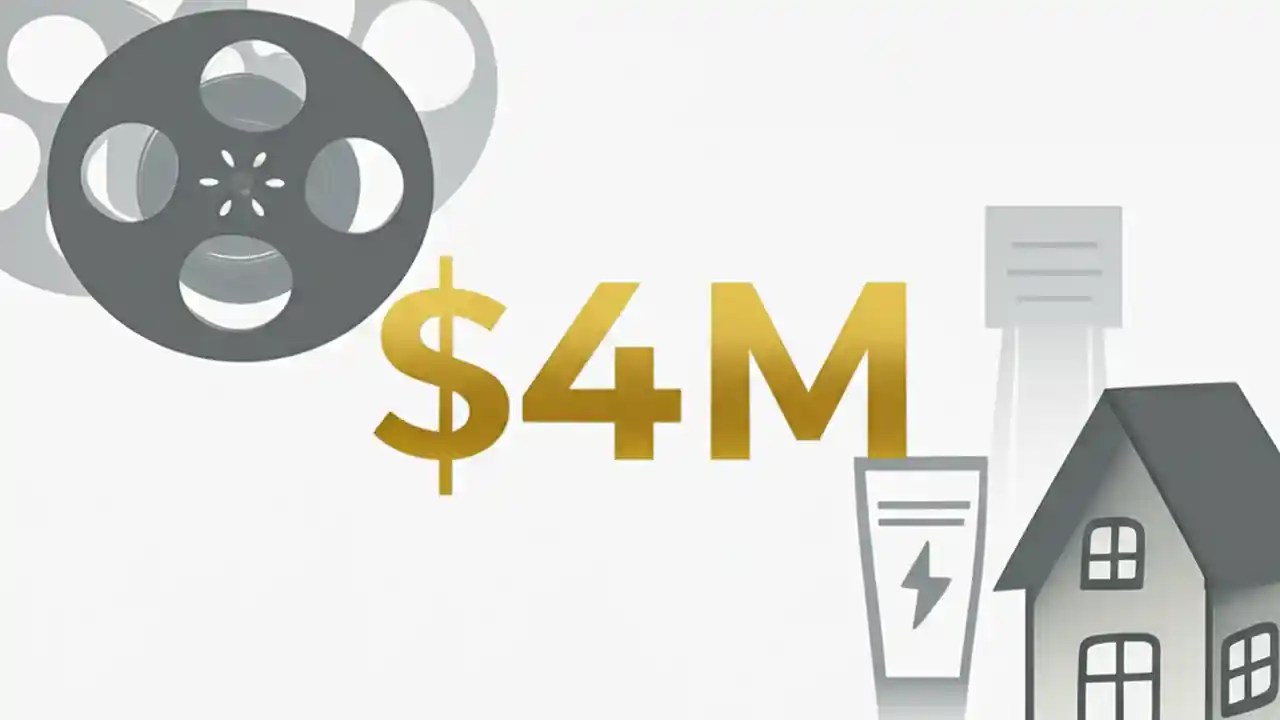 $4M