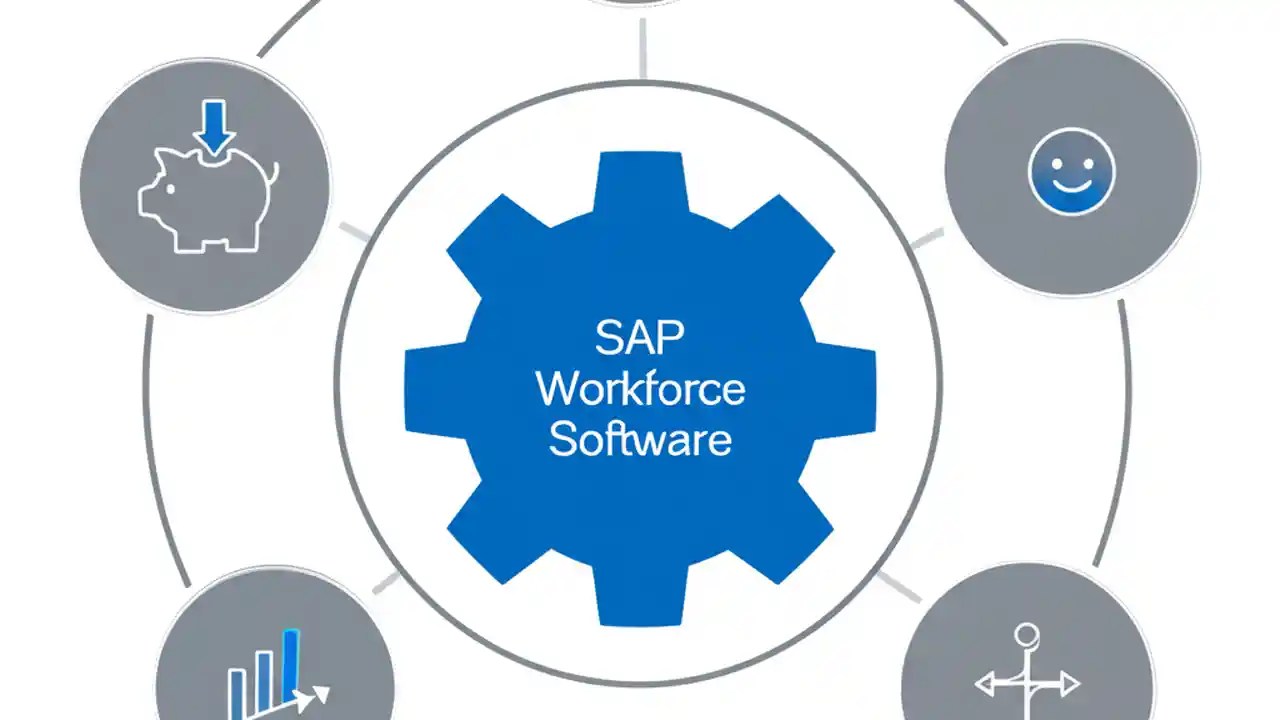 SAP Workforce Software