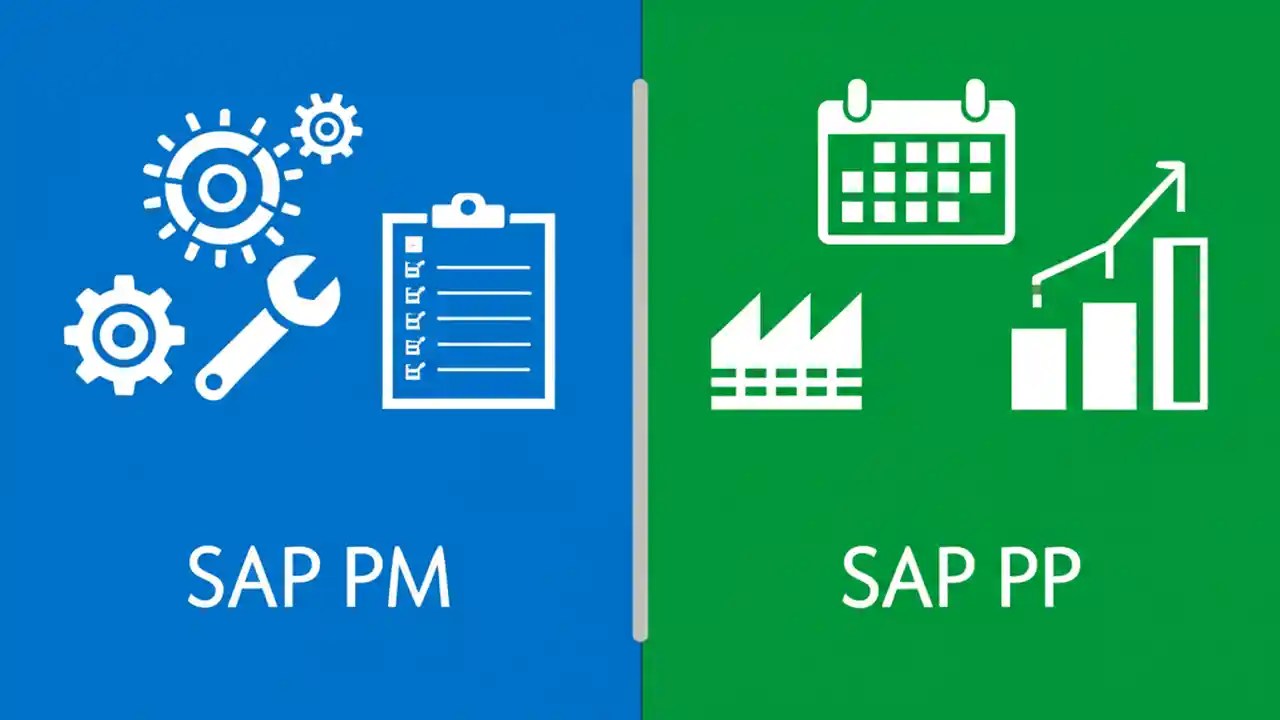 SAP PM

SAP PP