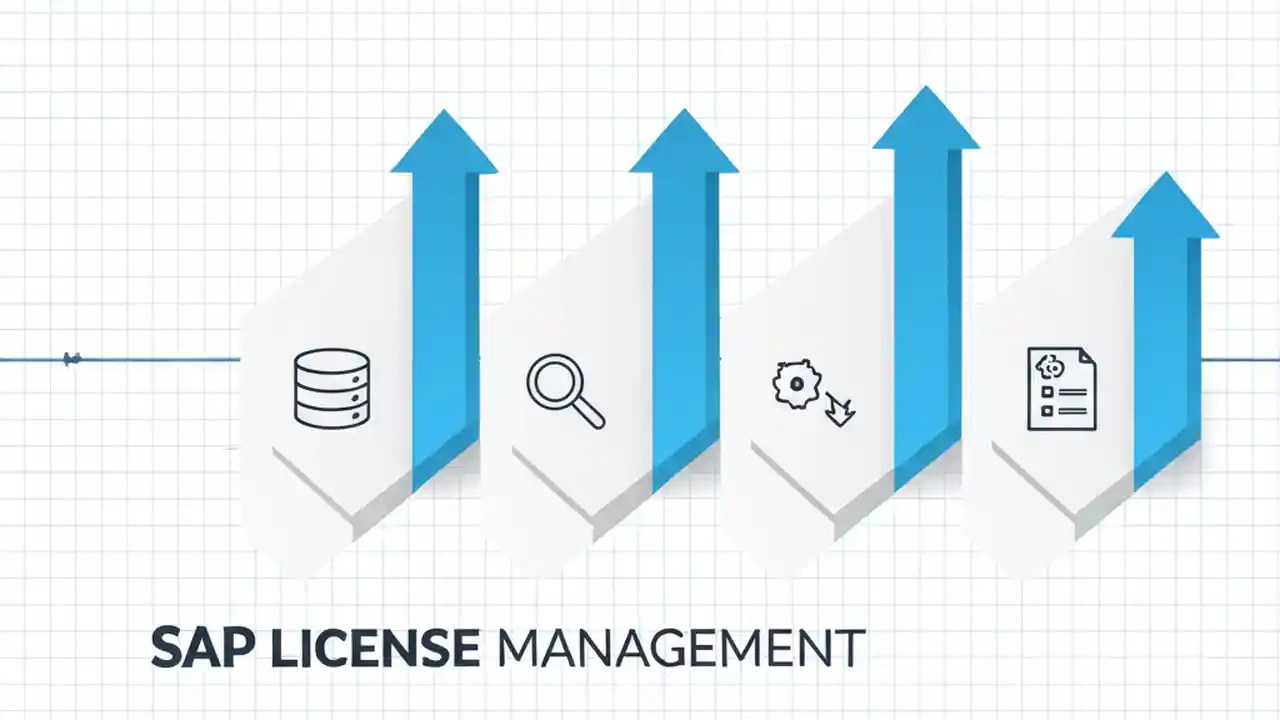 SAP LICENSE MANAGEMENT