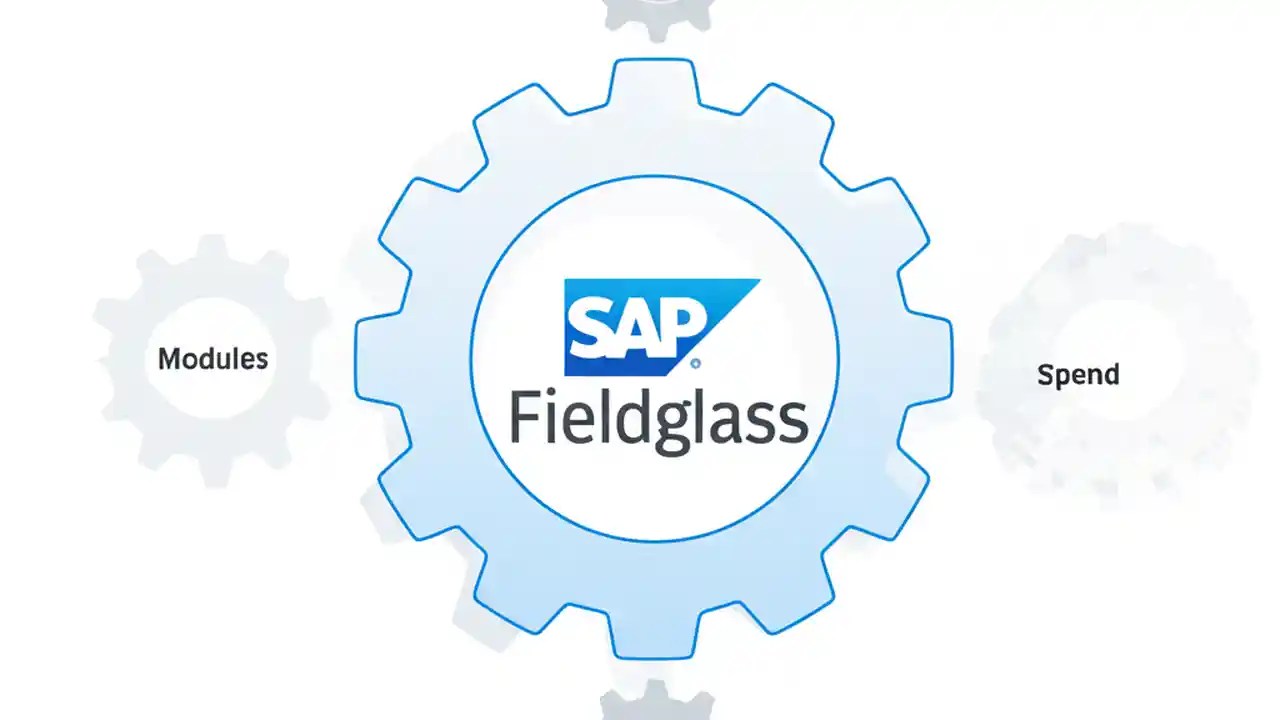 Modules

SAP
Fieldglass

Spend