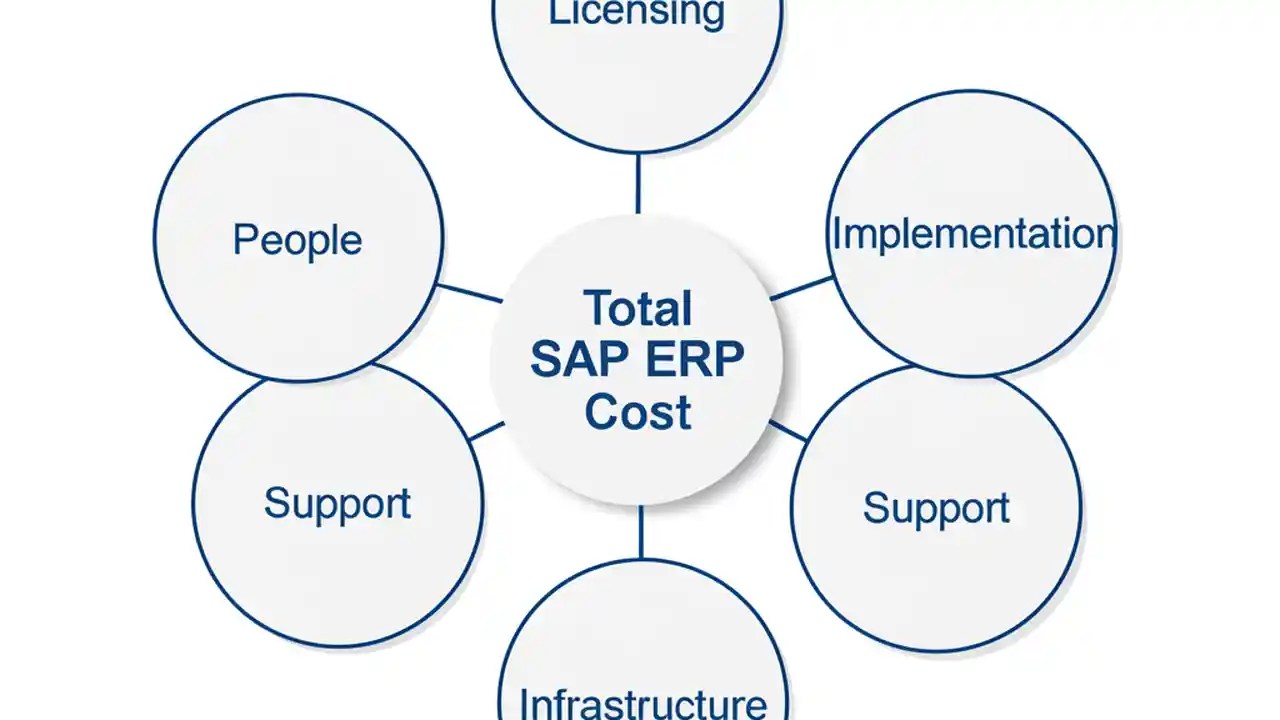 Licensing

People

Implementation

Total SAP ERP Cost

Support

Support

Infrastructure