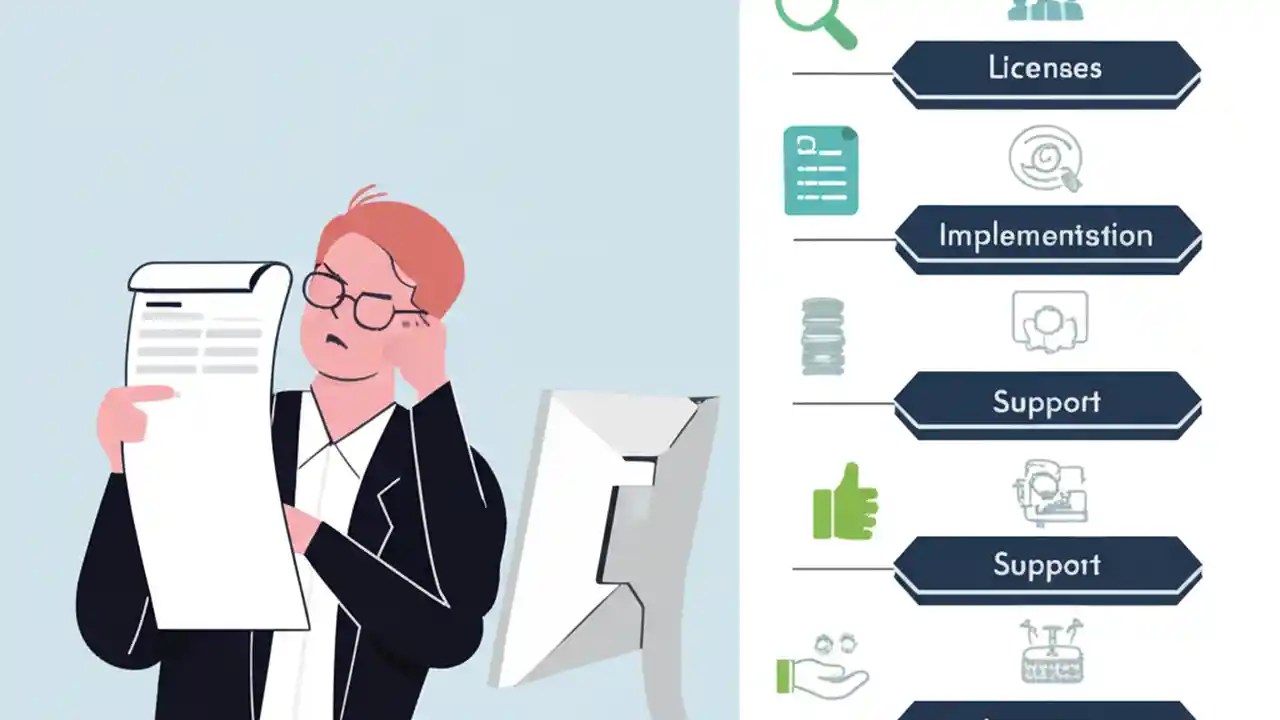 Licenses

Implementstion

Support

Support