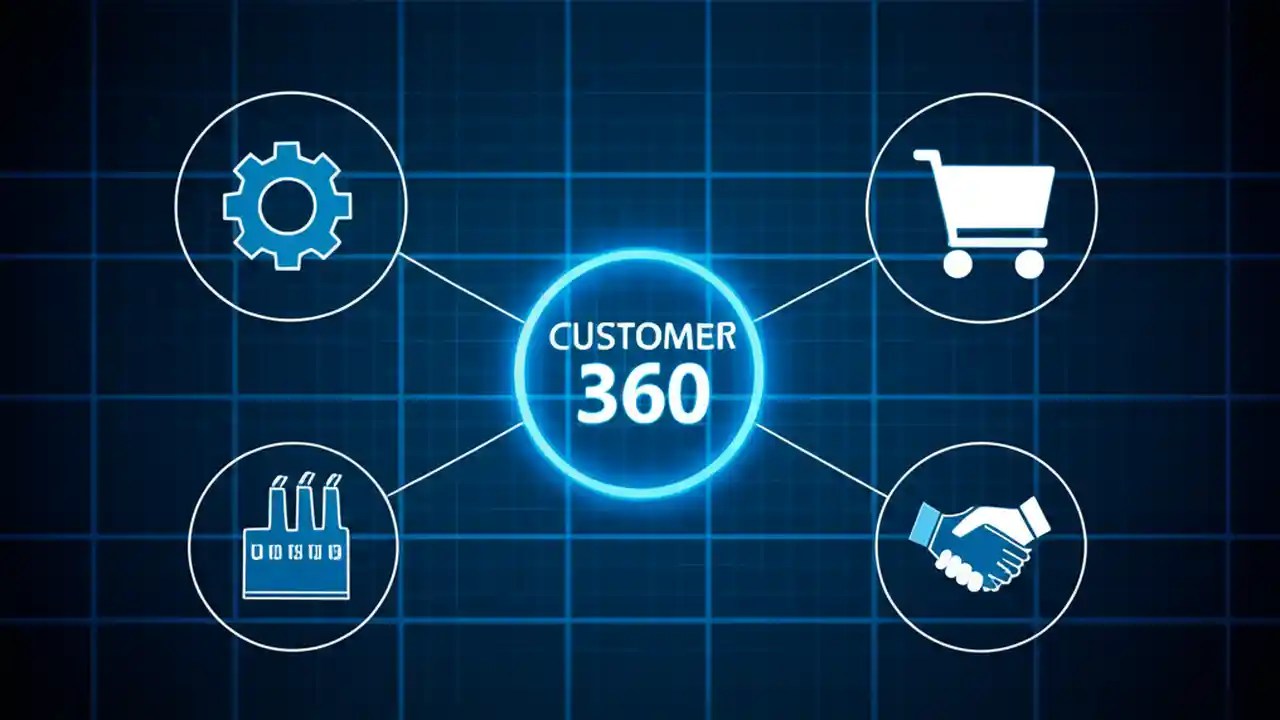 CUSTOMER
360