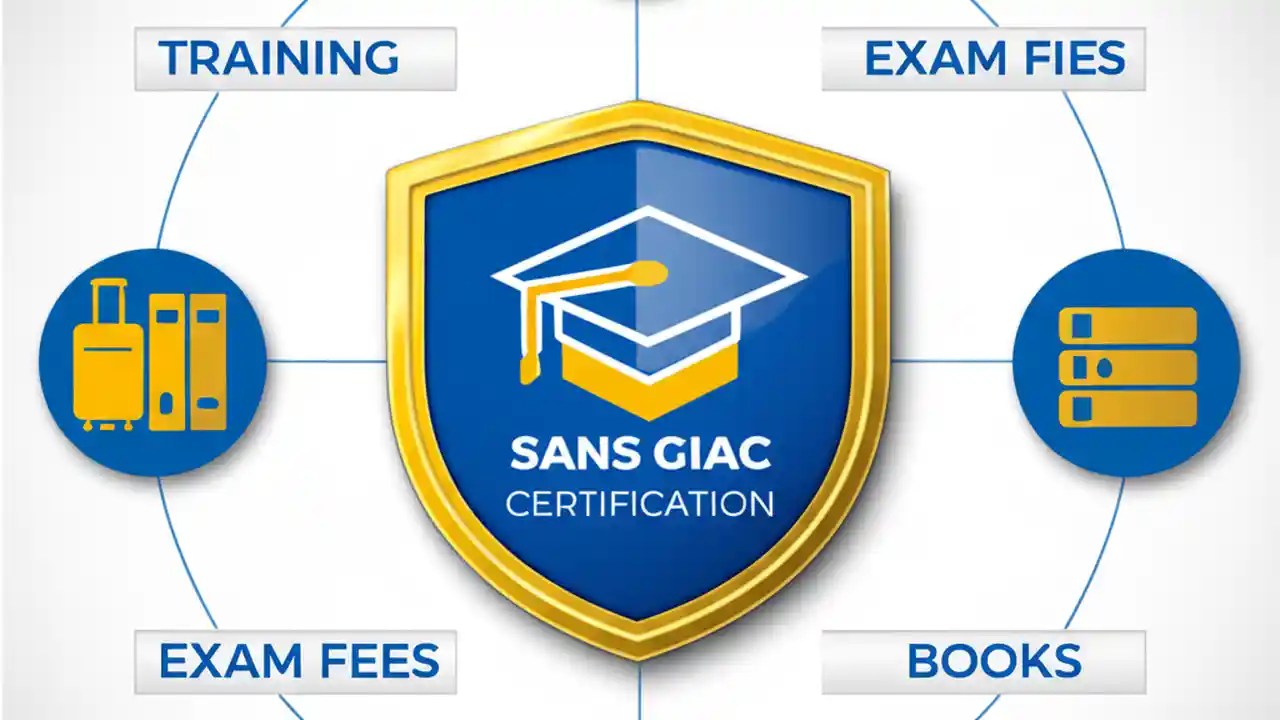 TRAINING

EXAM FIES

SANS GIAC
CERTIFICATION

EXAM FEES

BOOKS