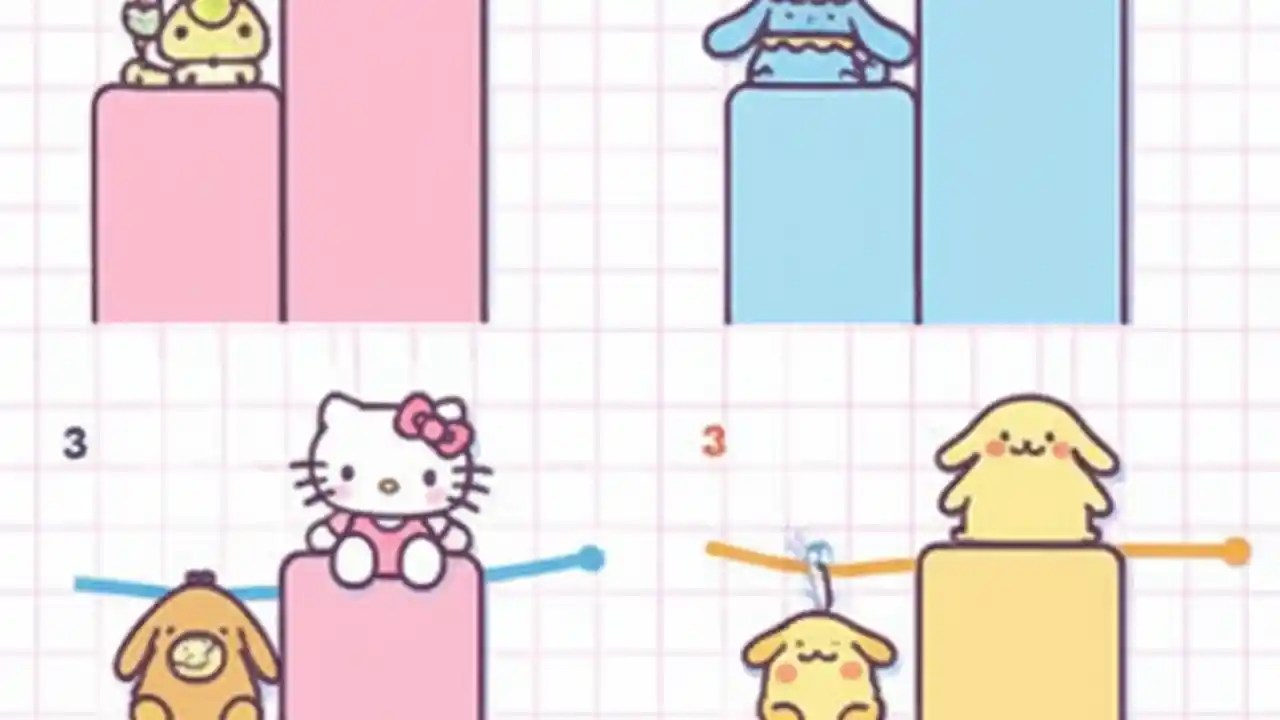 3

3