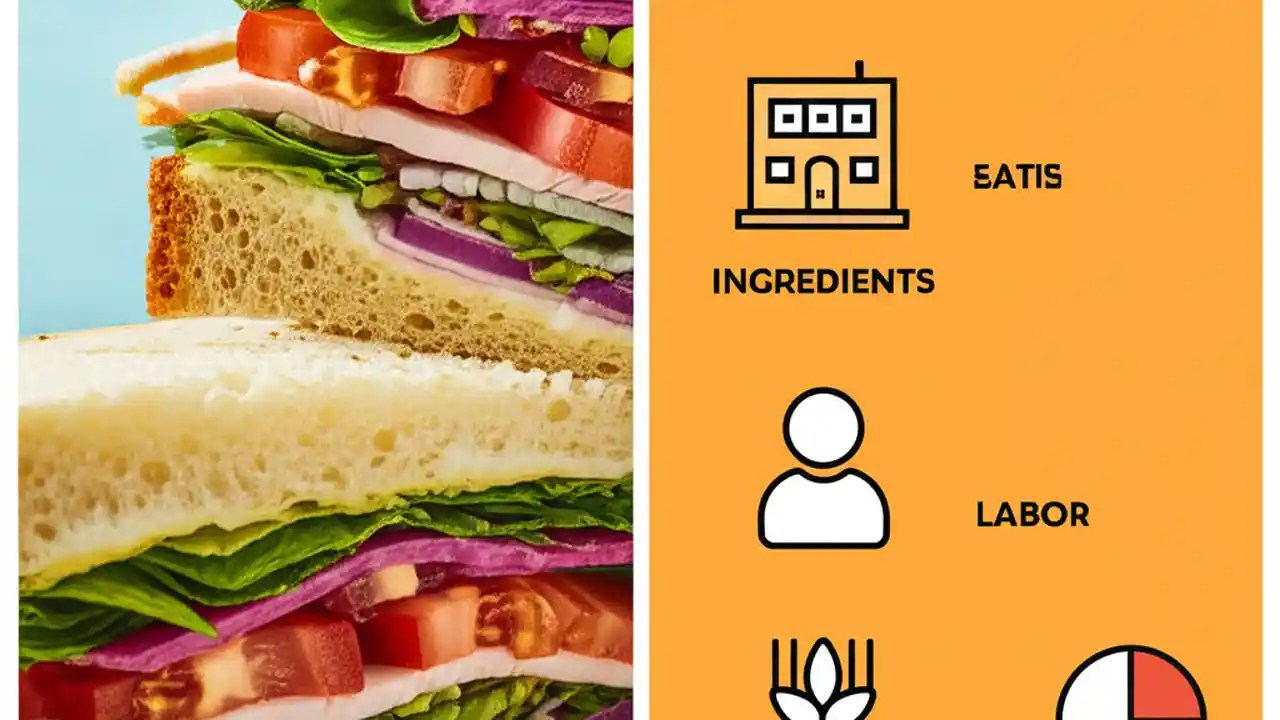 EATIS

INGREDIENTS

LABOR