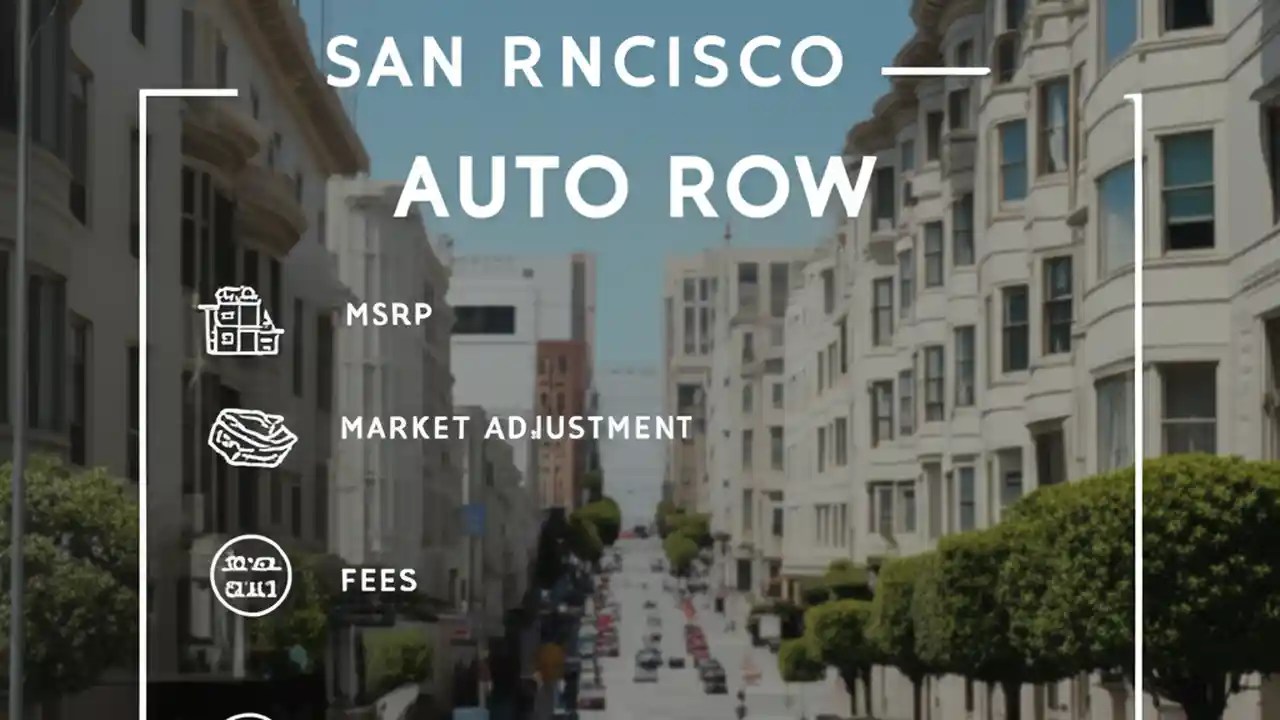 SAN RNCISCO

AUTO ROW

MSRP

MARKET ADJUSTMENT

FEES