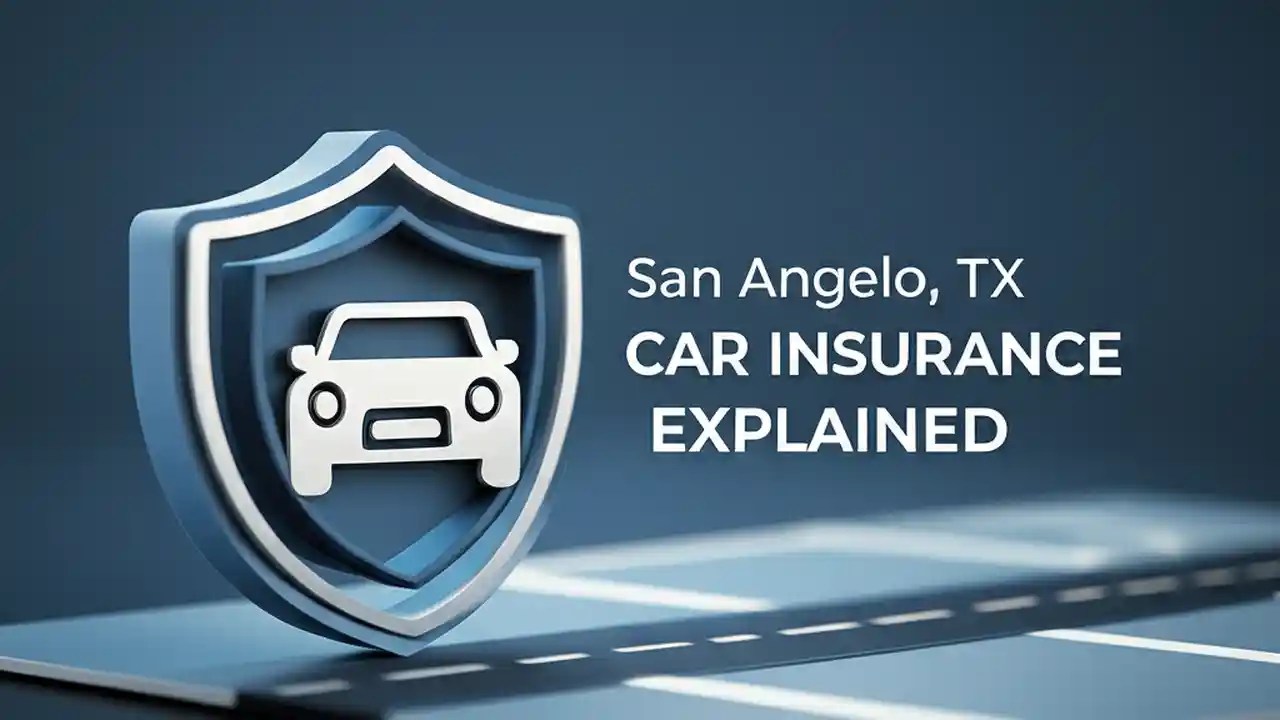 San Angelo, TX
CAR INSURANCE
EXPLAINED