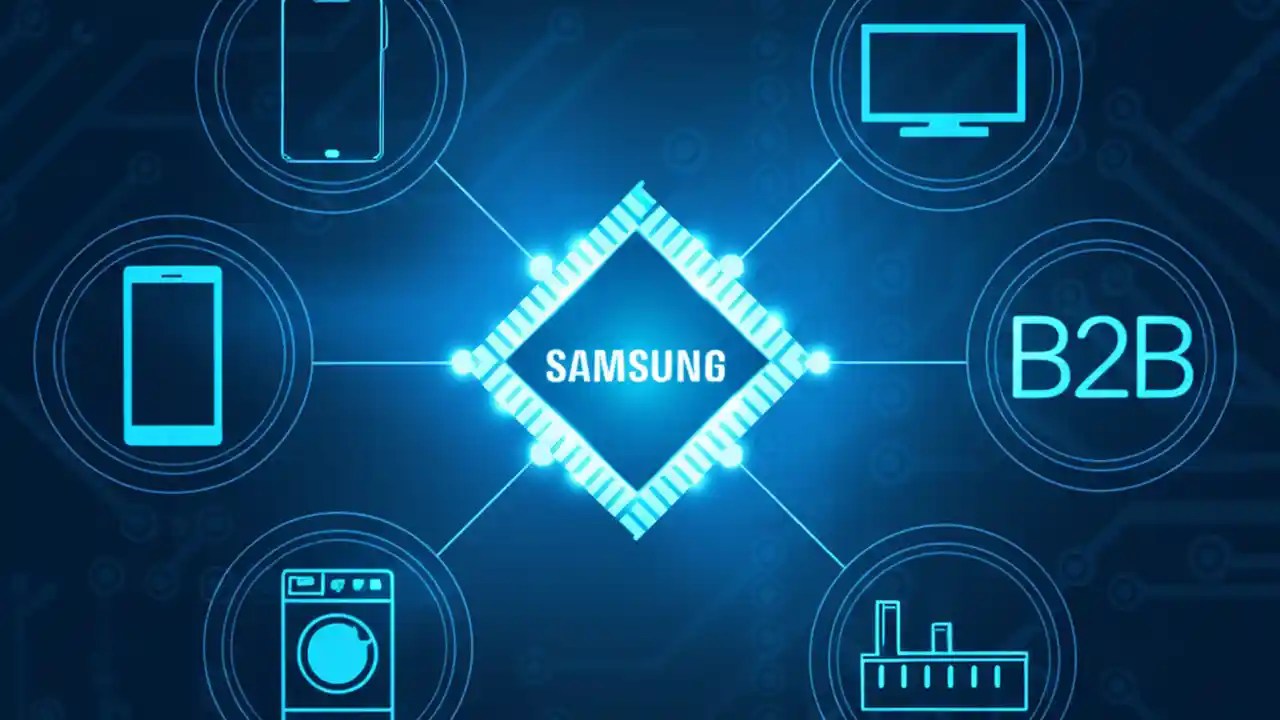 SAMSUNG

B2B