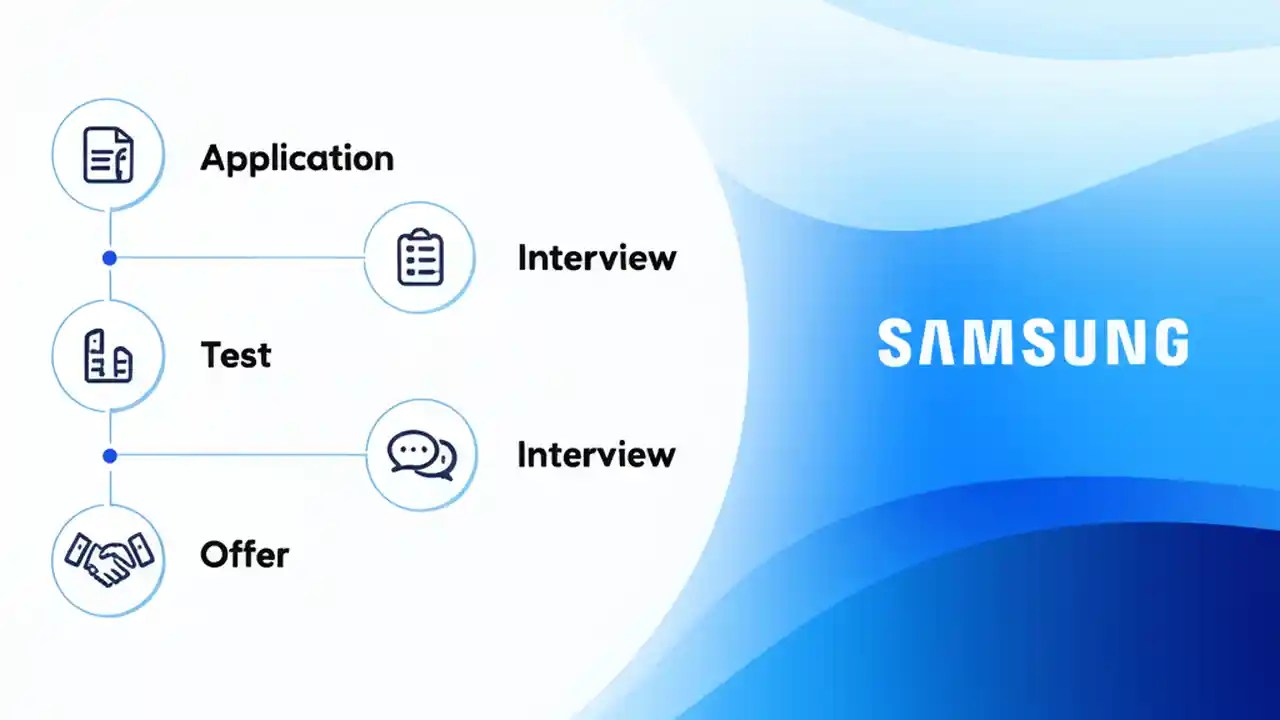 Application

Interview

Test

Interview

Offer

SAMSUNG