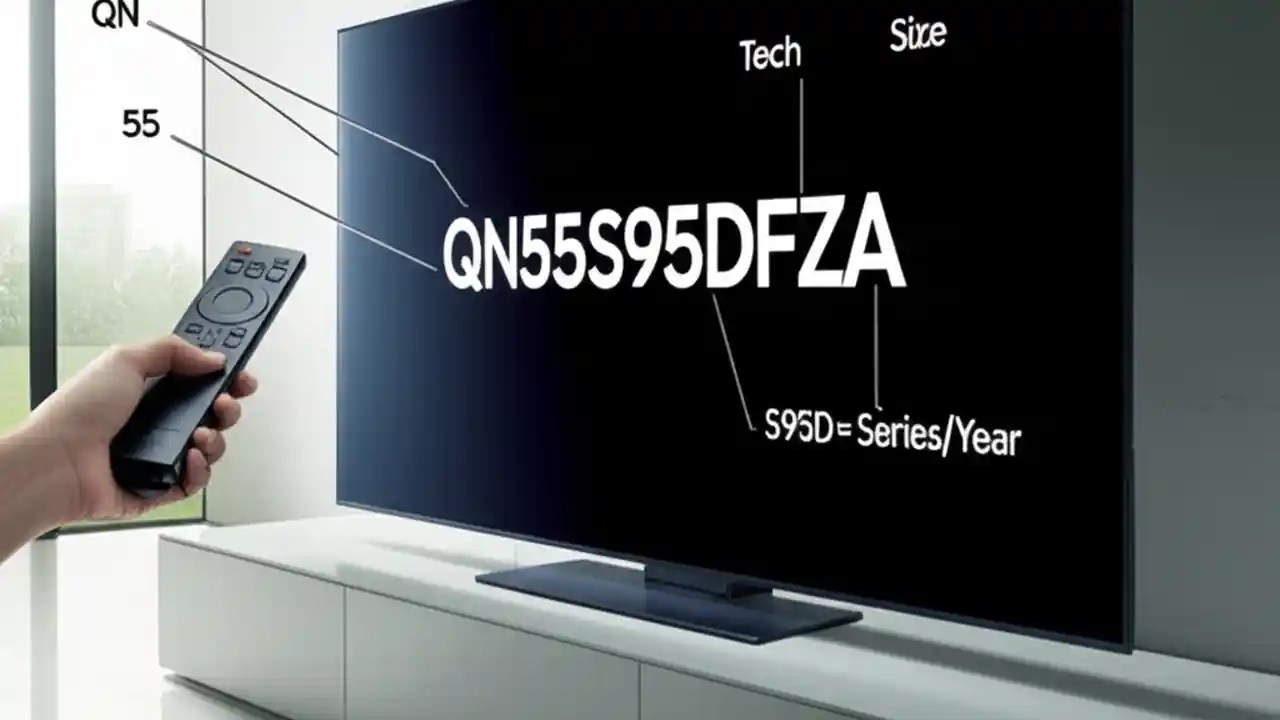 QN

55

Tech

Sixe

QN55S95DFZA

S95D= Series/Year