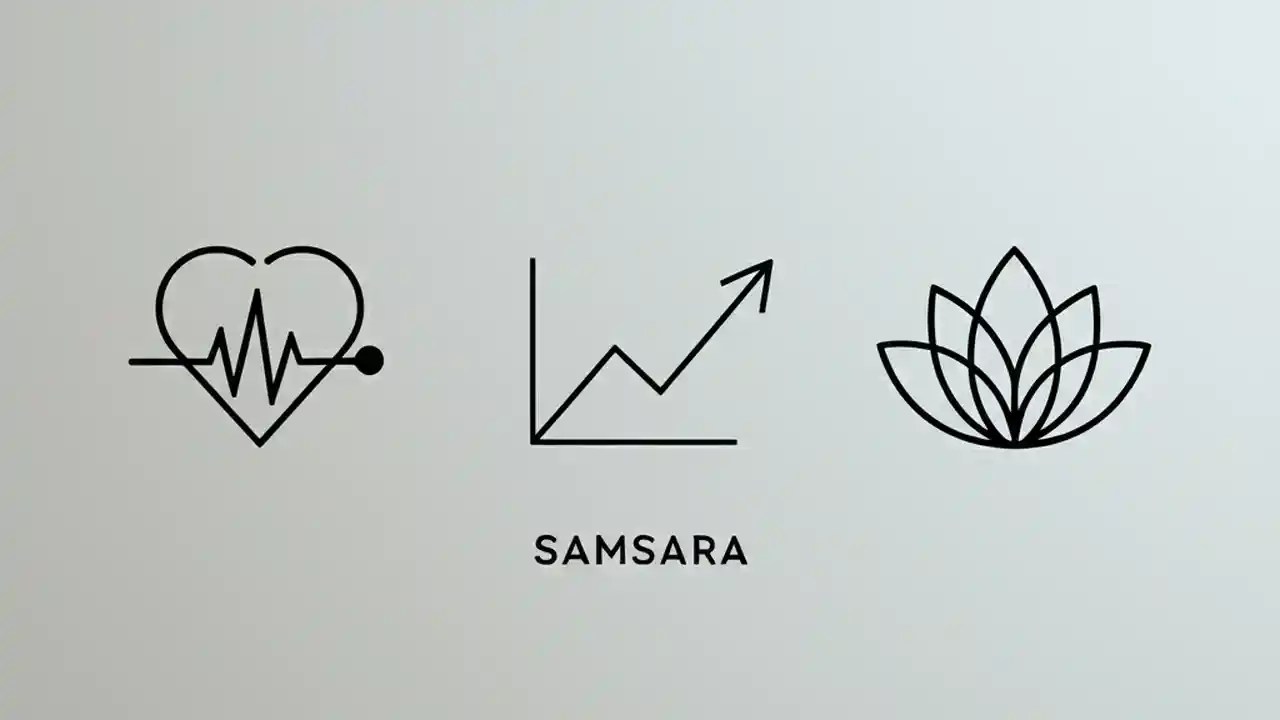 SAMSARA