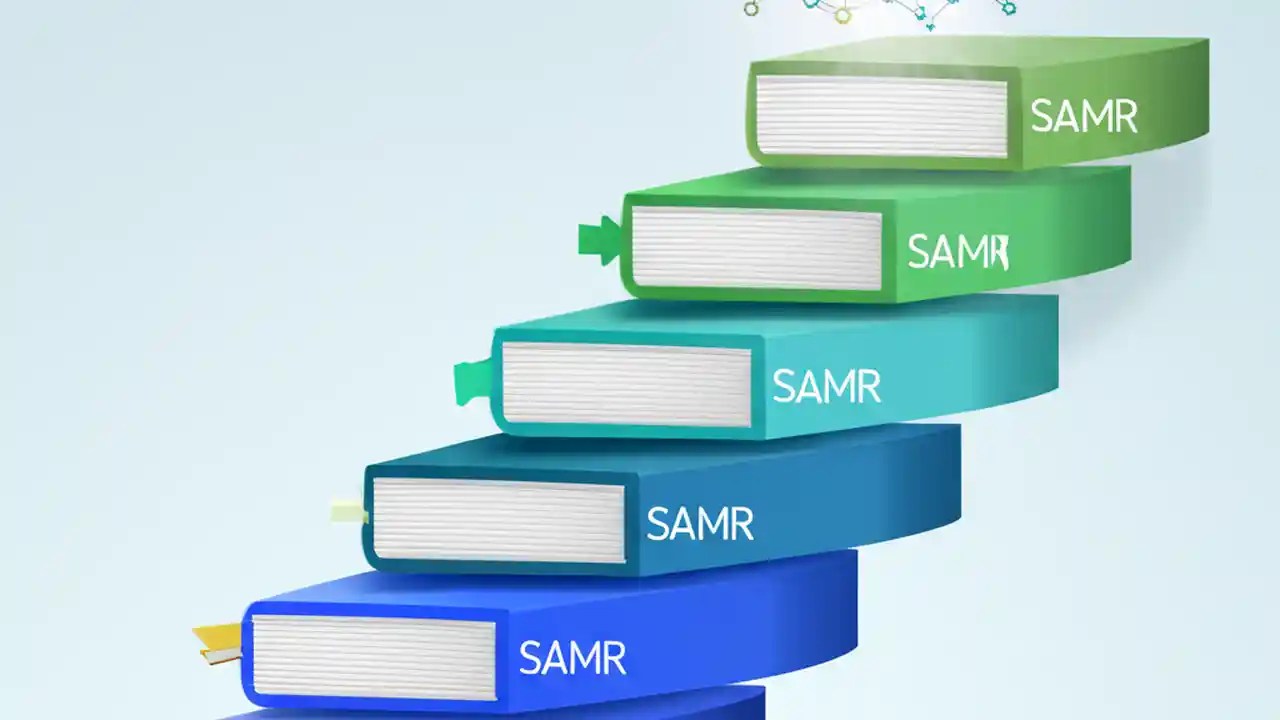 SAMR

SAMR

SAMR

SAMR

SAMR