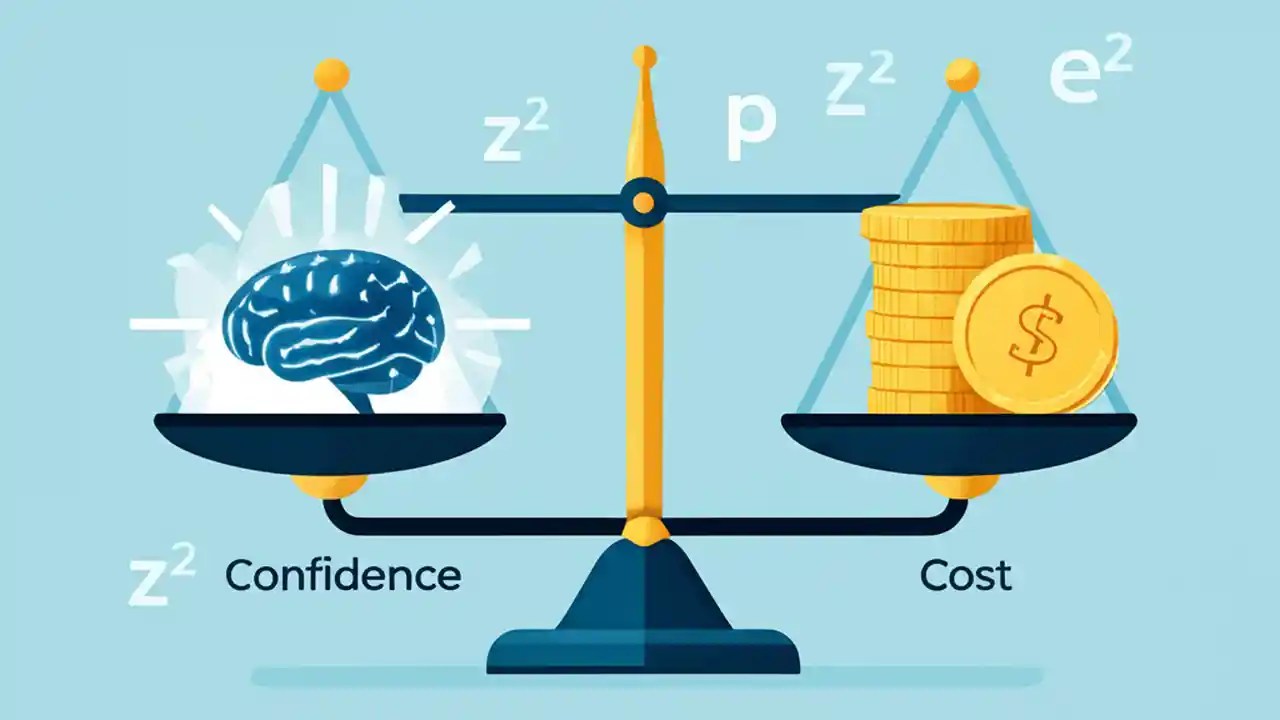 $z^2$ p $z^2$ $e^2$

$

$z^2$ Confidence

Cost