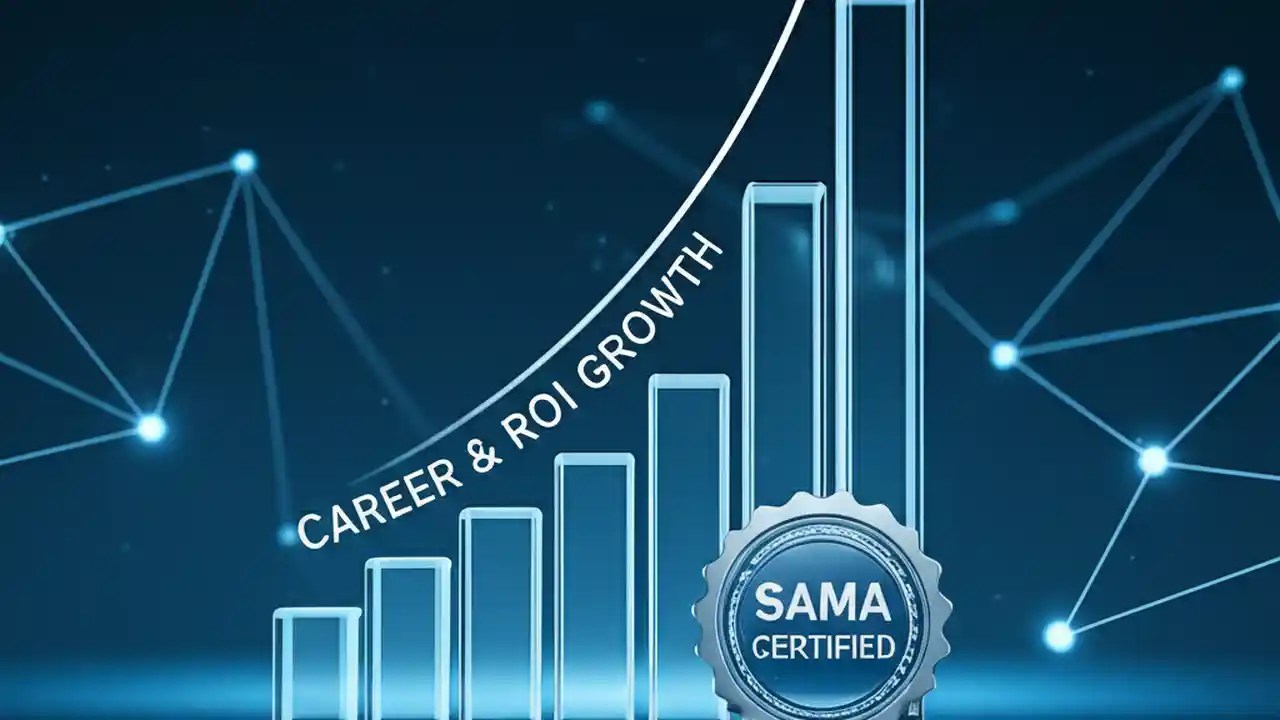 CAREER & ROI GROWTH

SAMA
CERTIFIED