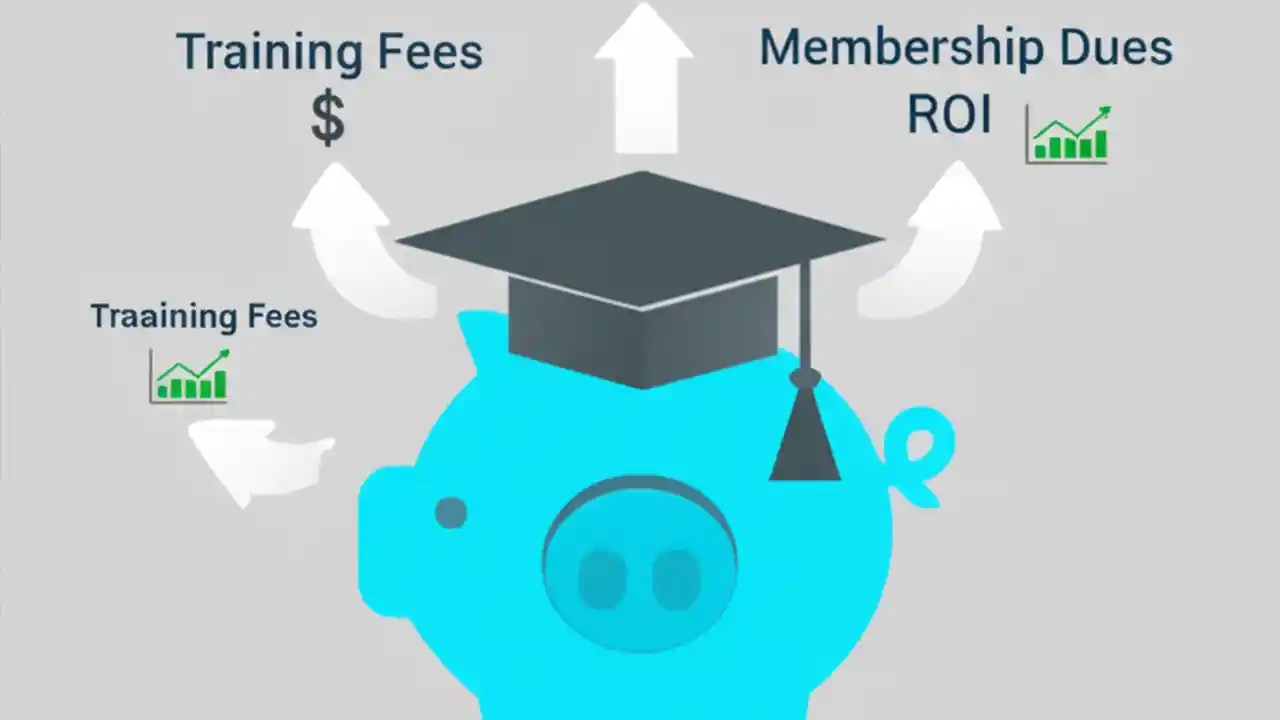 Training Fees
$

Membership Dues
ROI

Traaining Fees