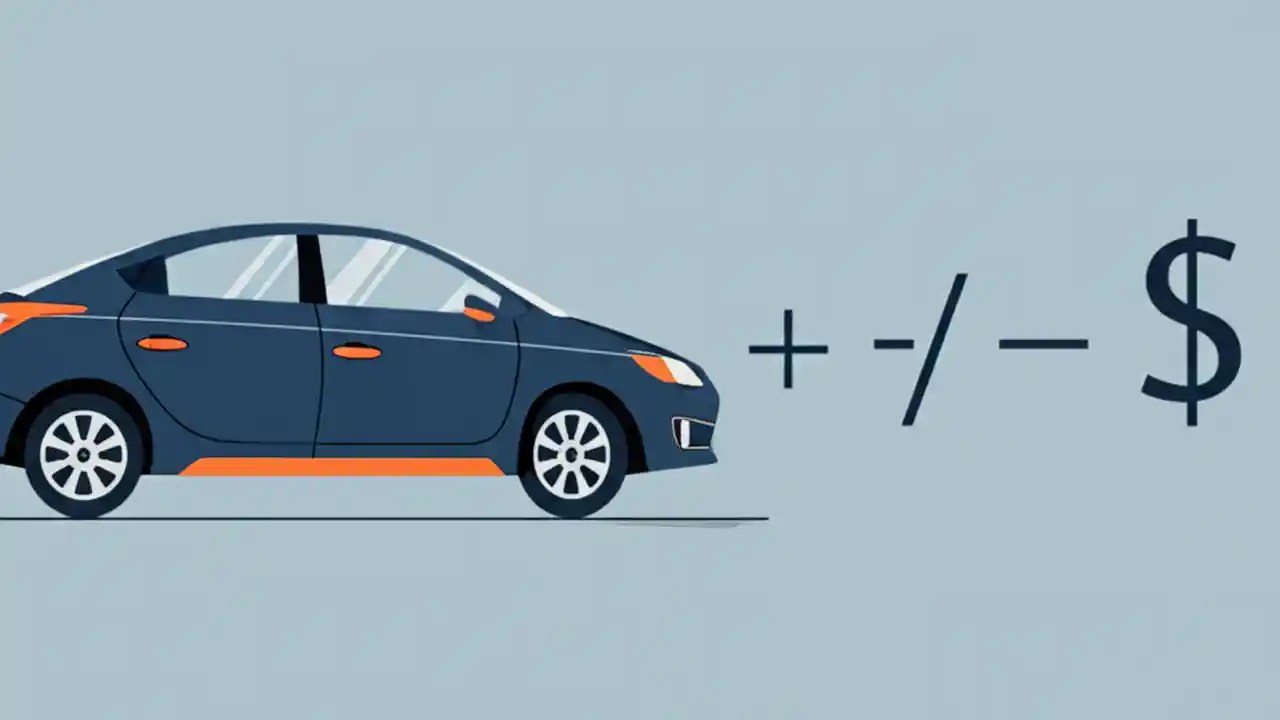 + -/ — $