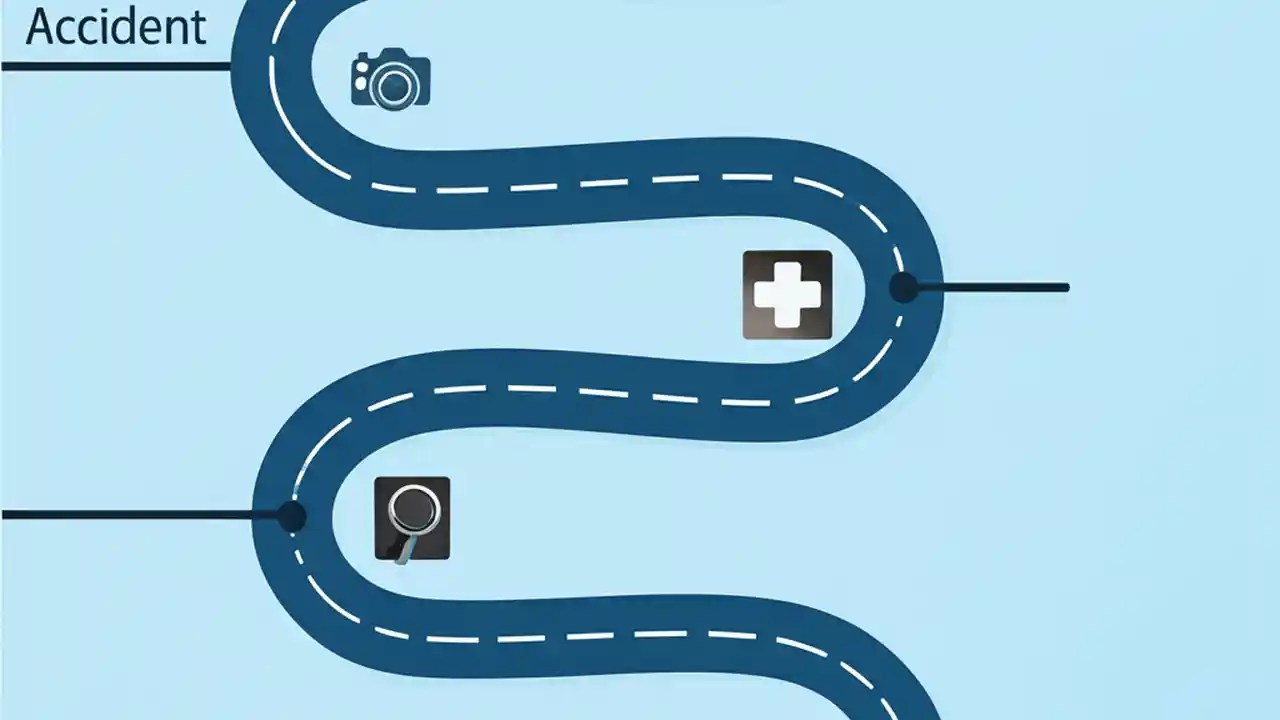 Accident