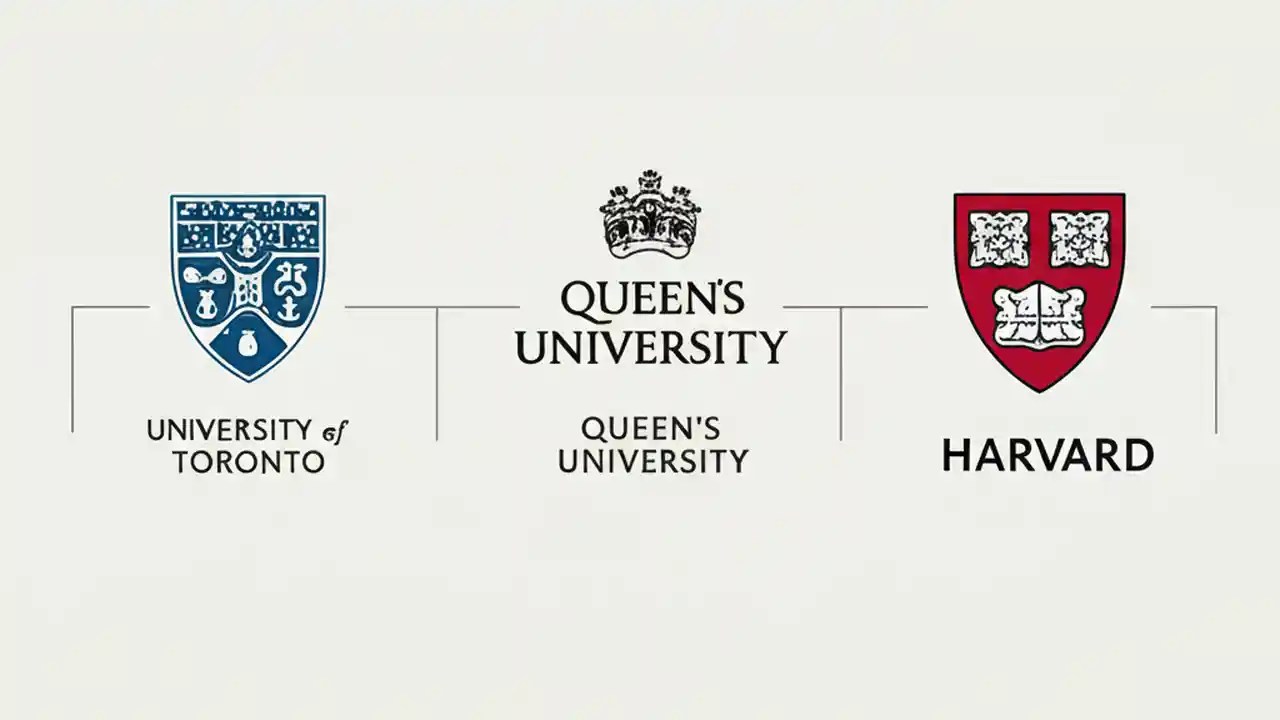 UNIVERSITY of TORONTO

QUEEN'S UNIVERSITY

QUEEN'S UNIVERSITY

HARVARD