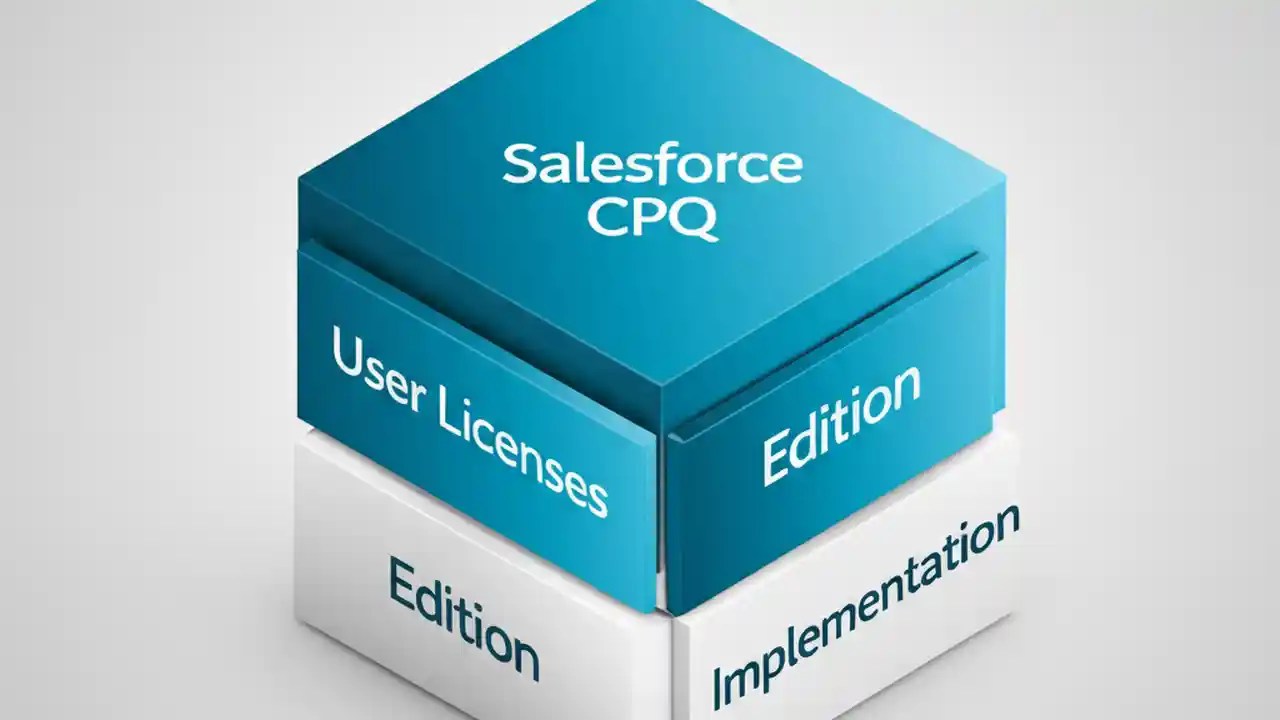 Salesforce CPQ

User Licenses

Edition

Edition

Implementation