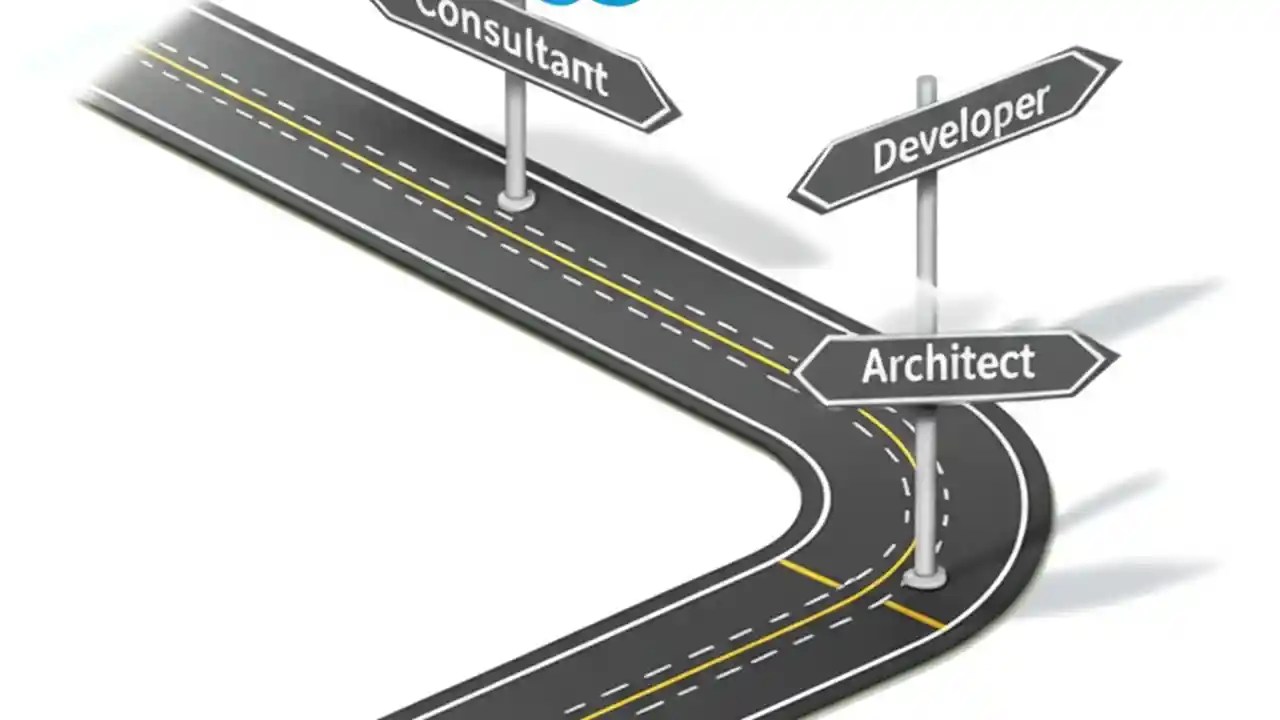 Consultant

Developer

Architect