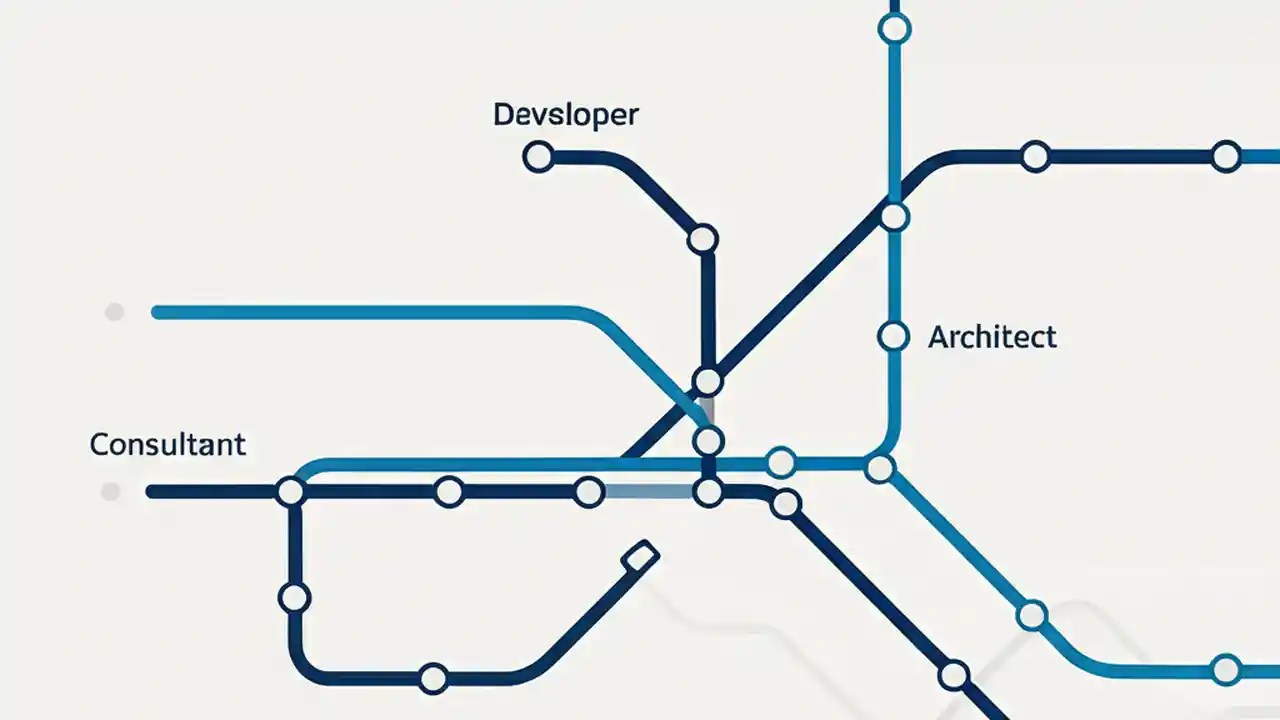 Devsloper

Architect

Consultant