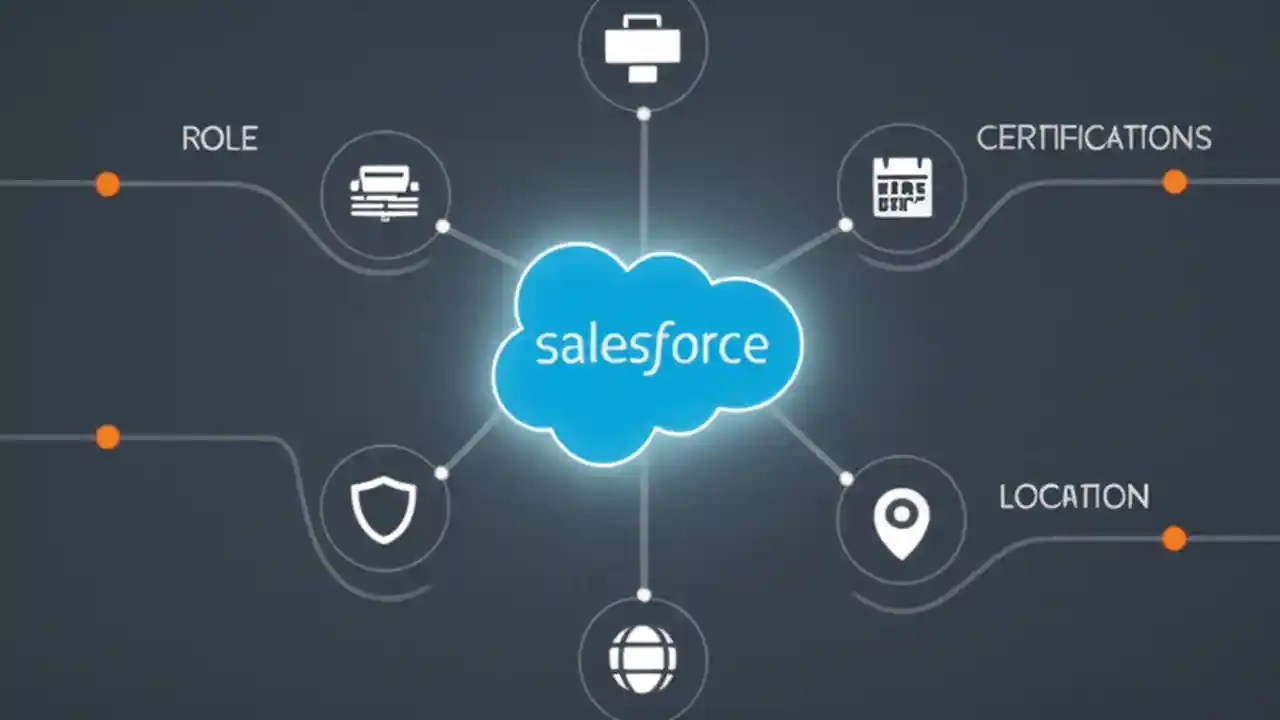 ROLE

CERTIFICATIONS

salesforce

LOCATION