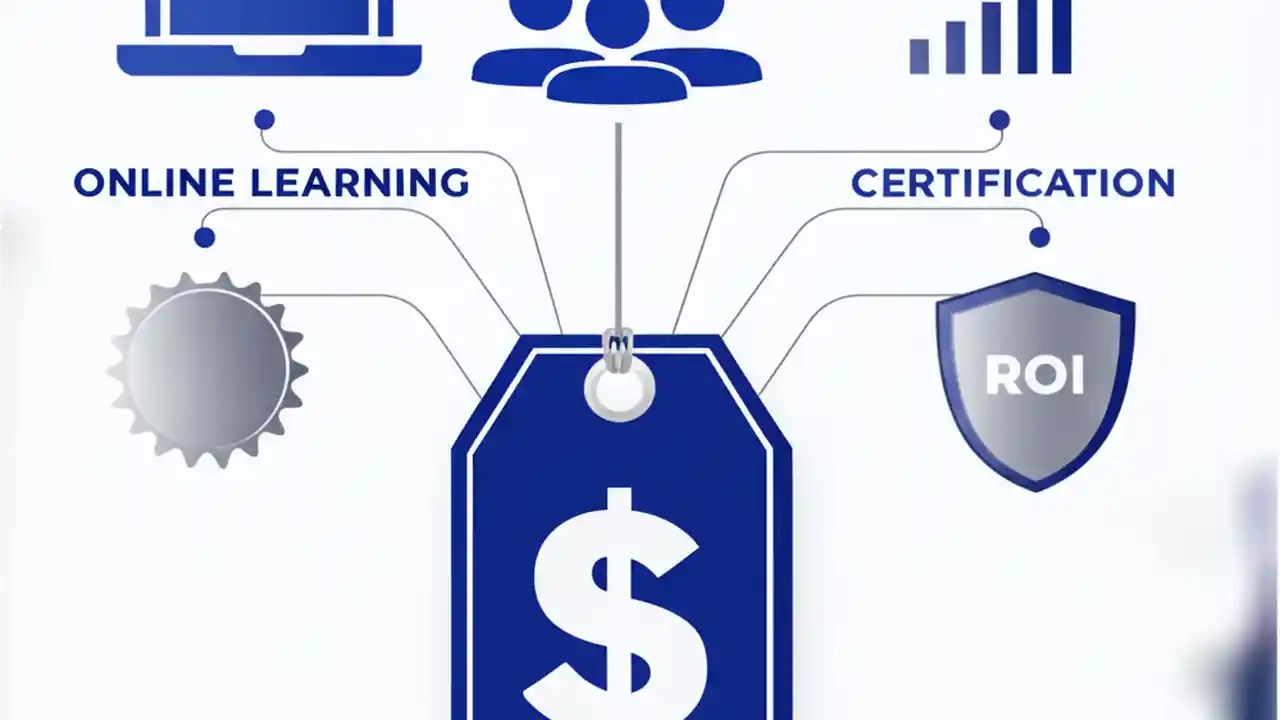 ONLINE LEARNING

CERTIFICATION

ROI

$