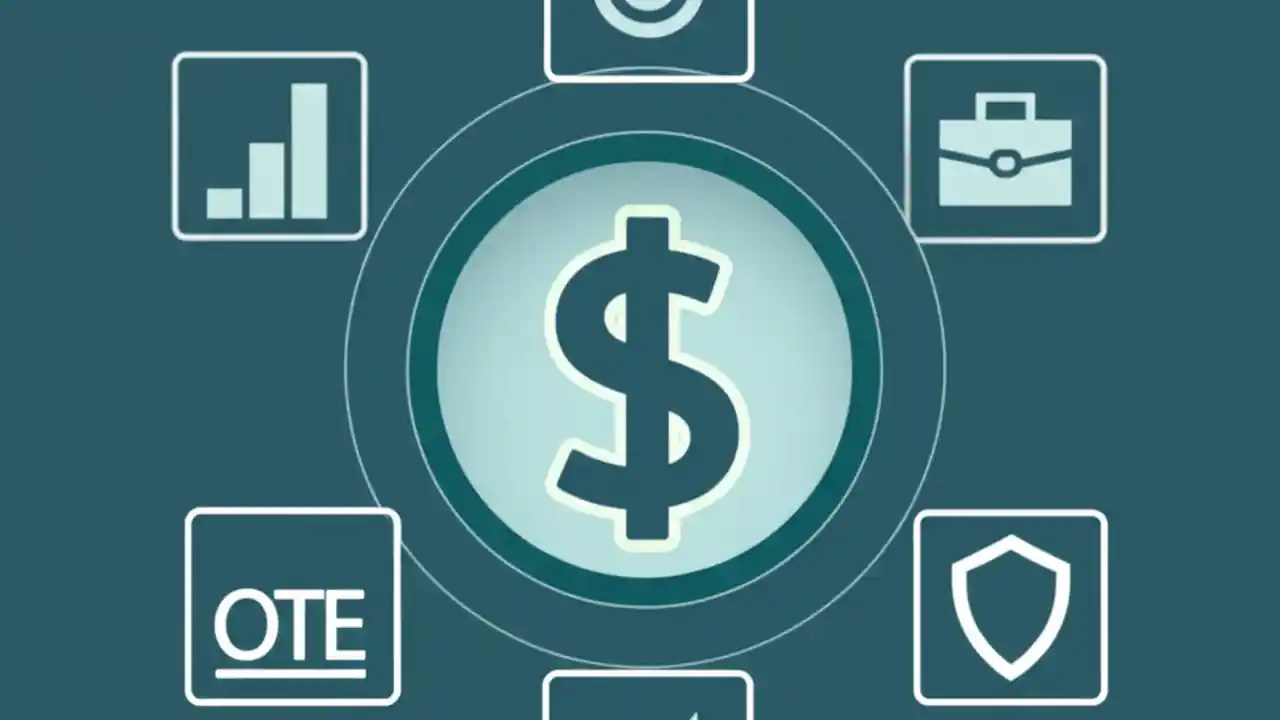 $

OTE