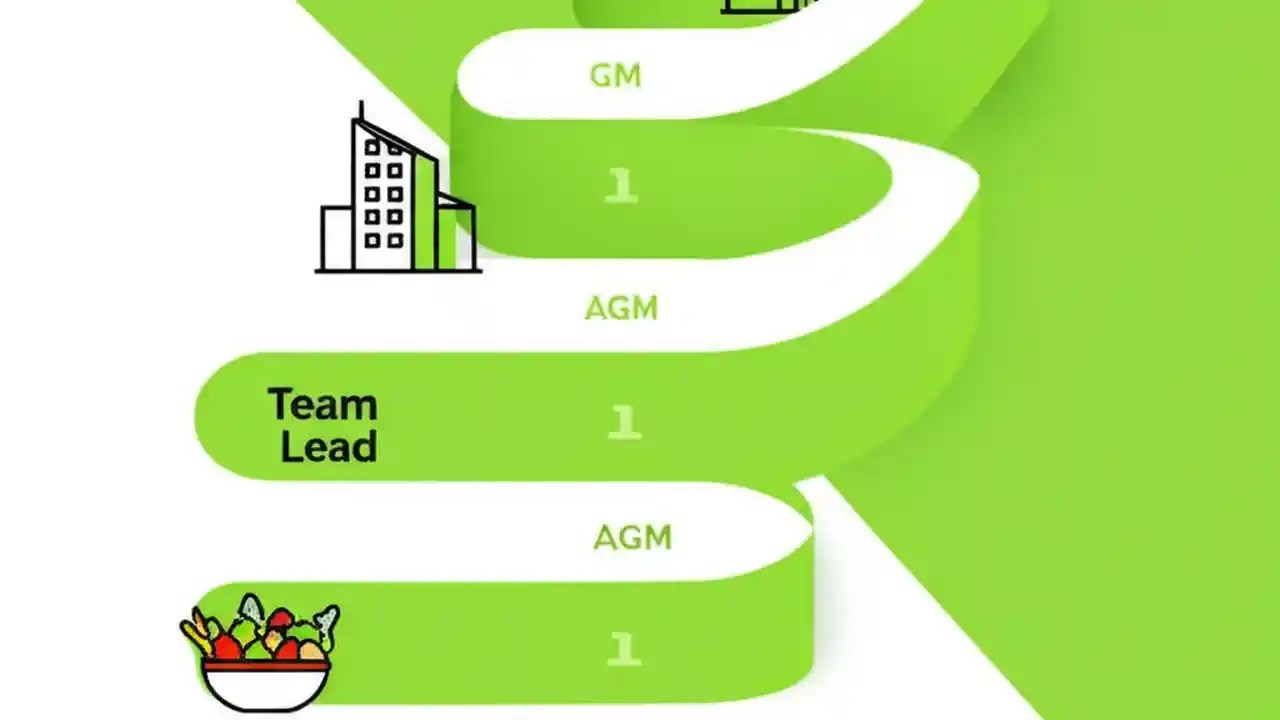 GM

1

AGM

Team Lead

1

AGM

1