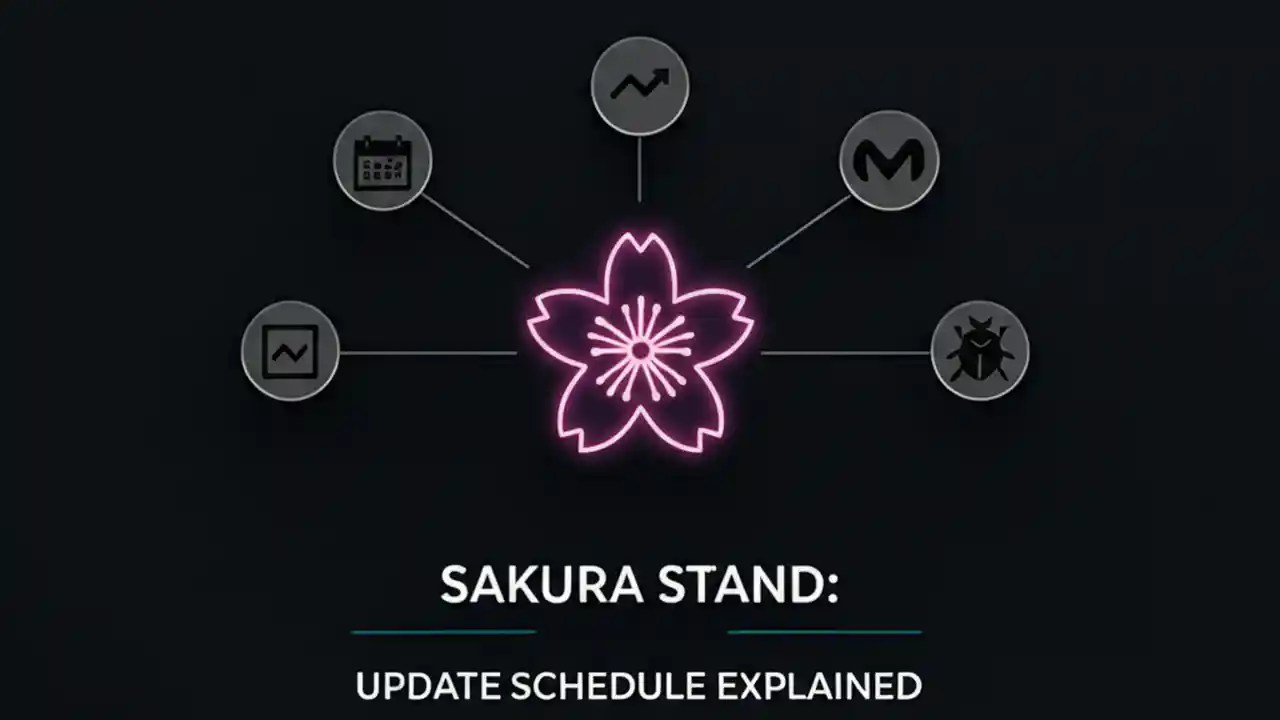 SAKURA STAND:

UPDATE SCHEDULE EXPLAINED