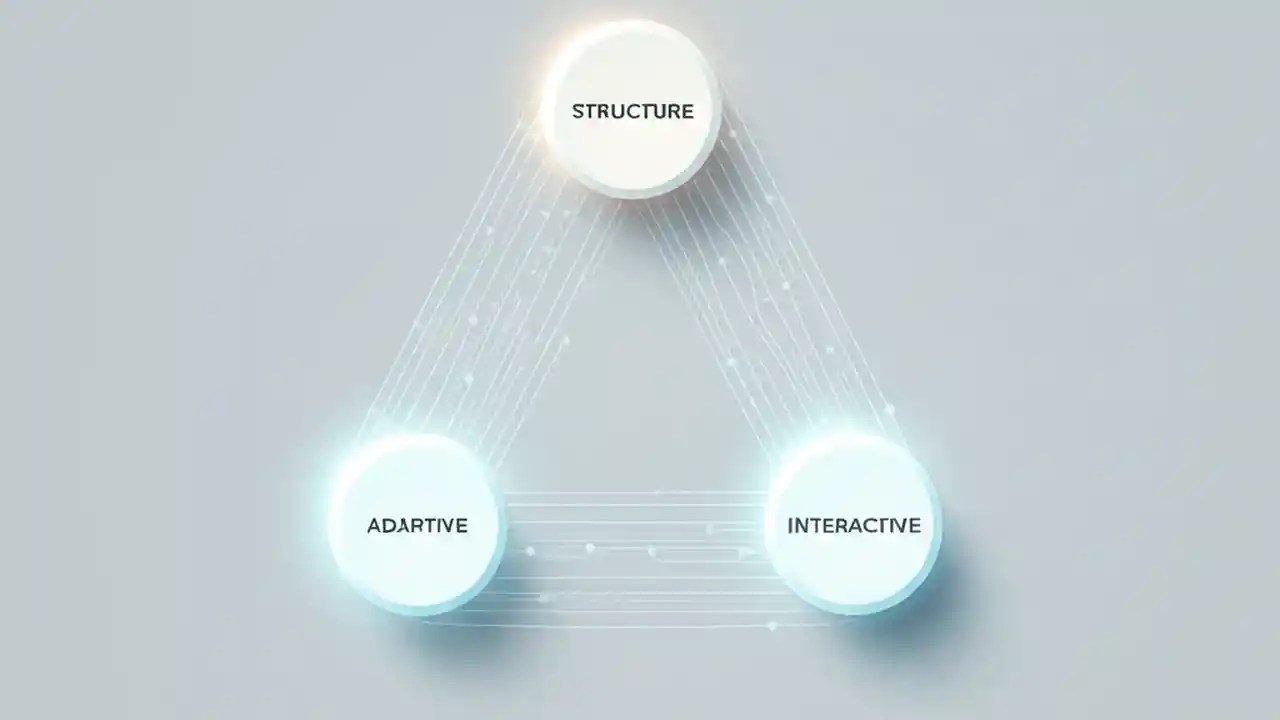 STRUCTURE

ADARTIVE

INTERACTIVE