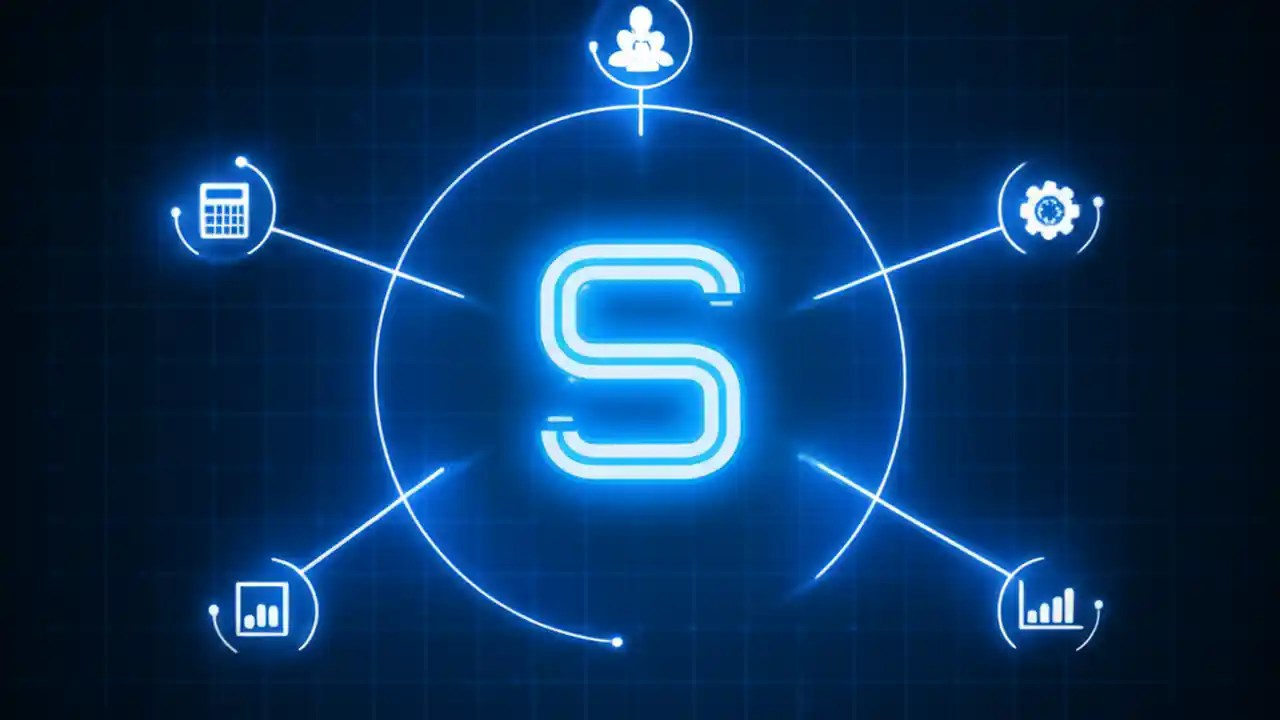 S