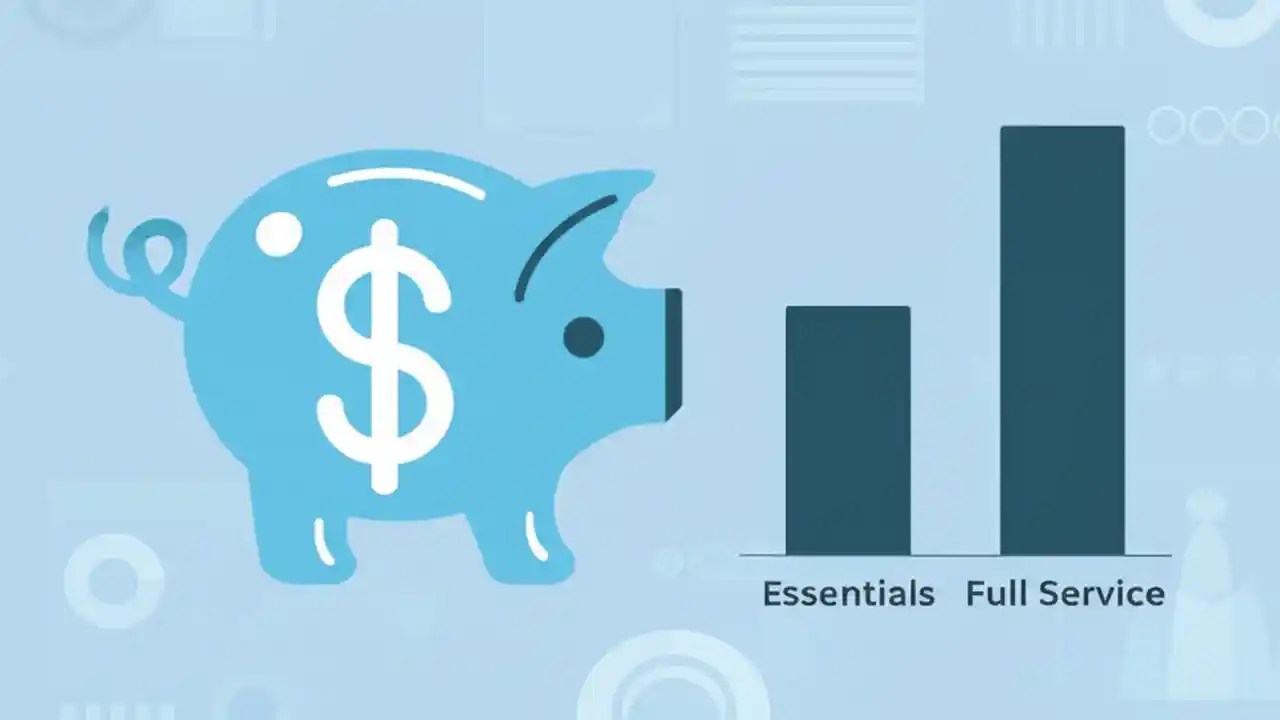 $

Essentials Full Service