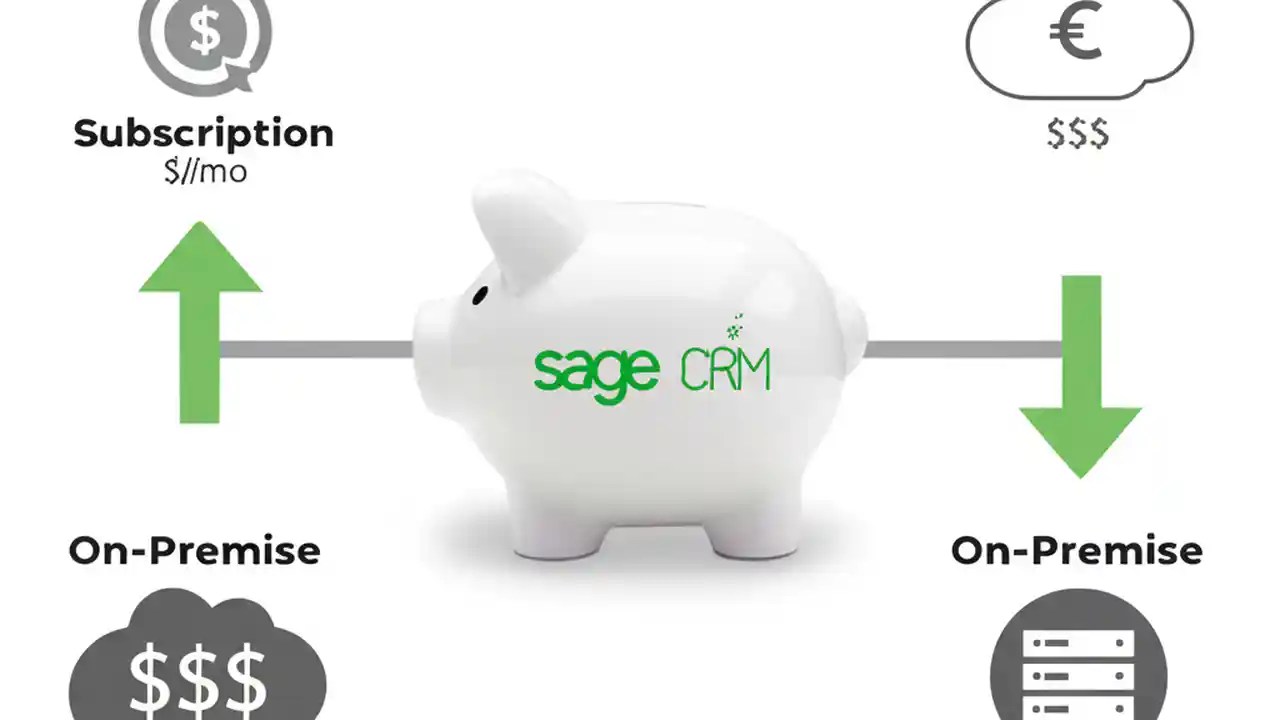 $

Subscription
$//mo

€

$$$

sage CRM

On-Premise

$$$

On-Premise