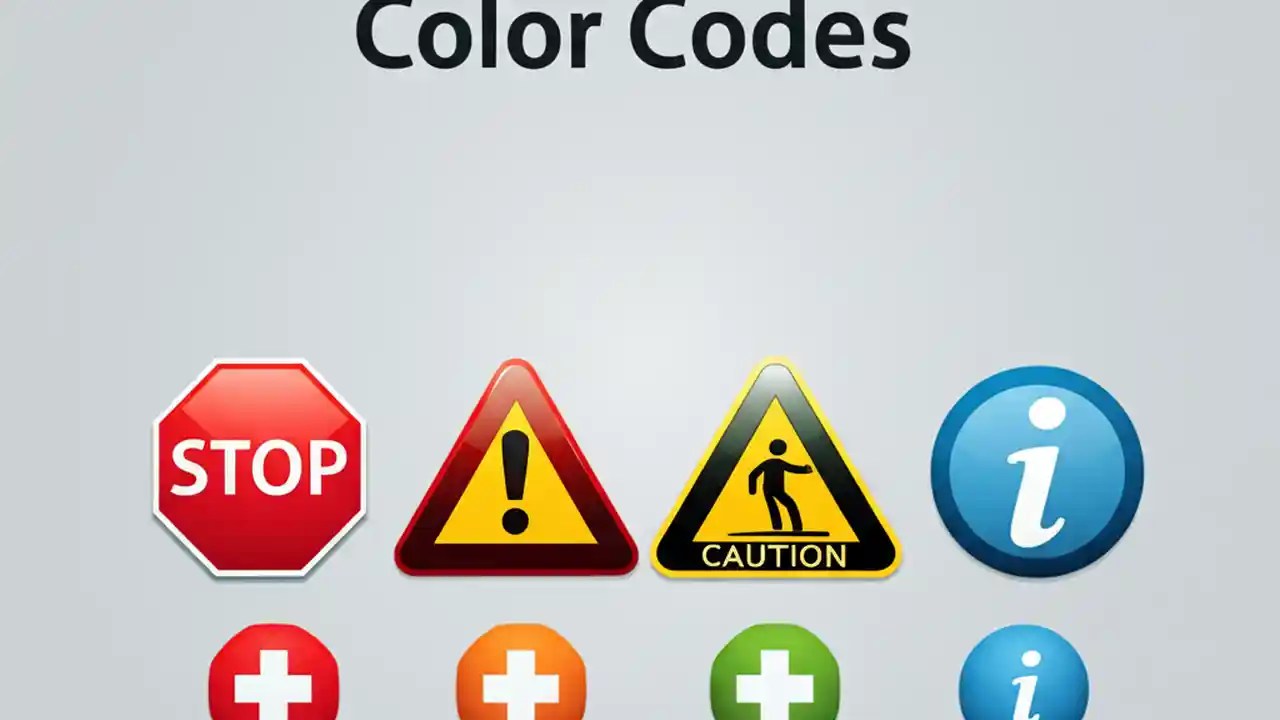 Color Codes

STOP

!

CAUTION

i

i