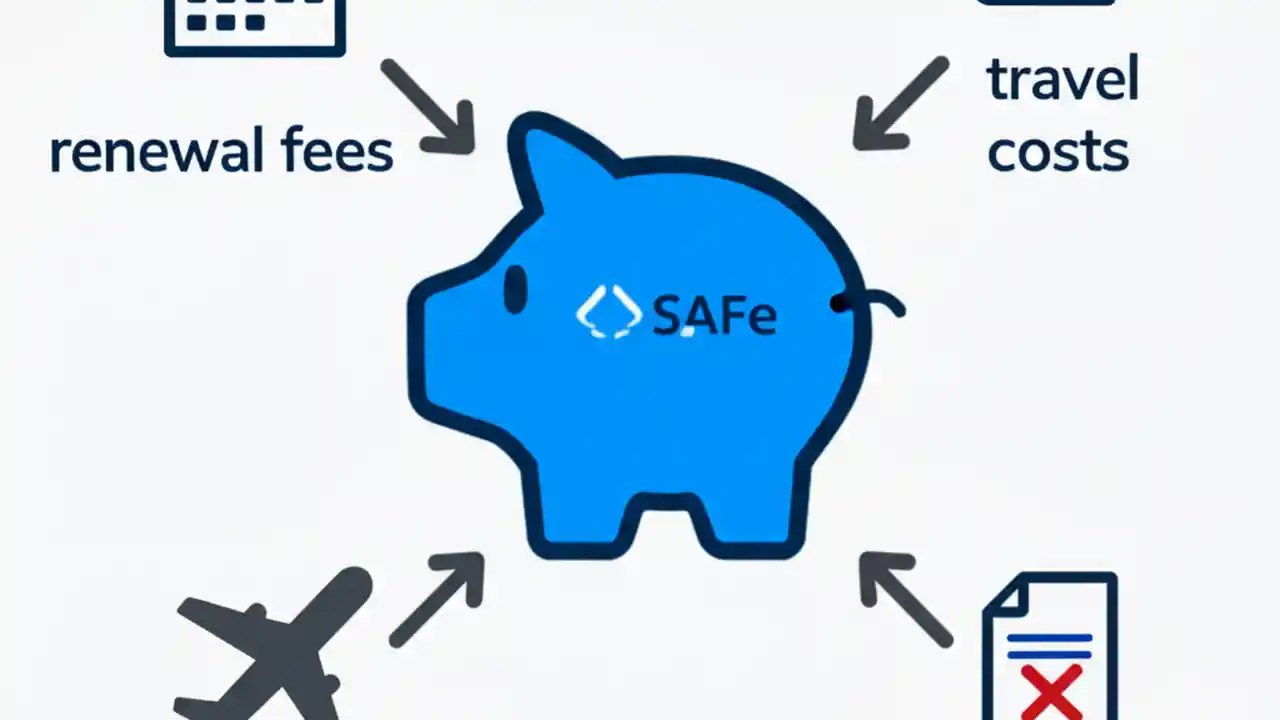 renewal fees

travel costs

SAFe