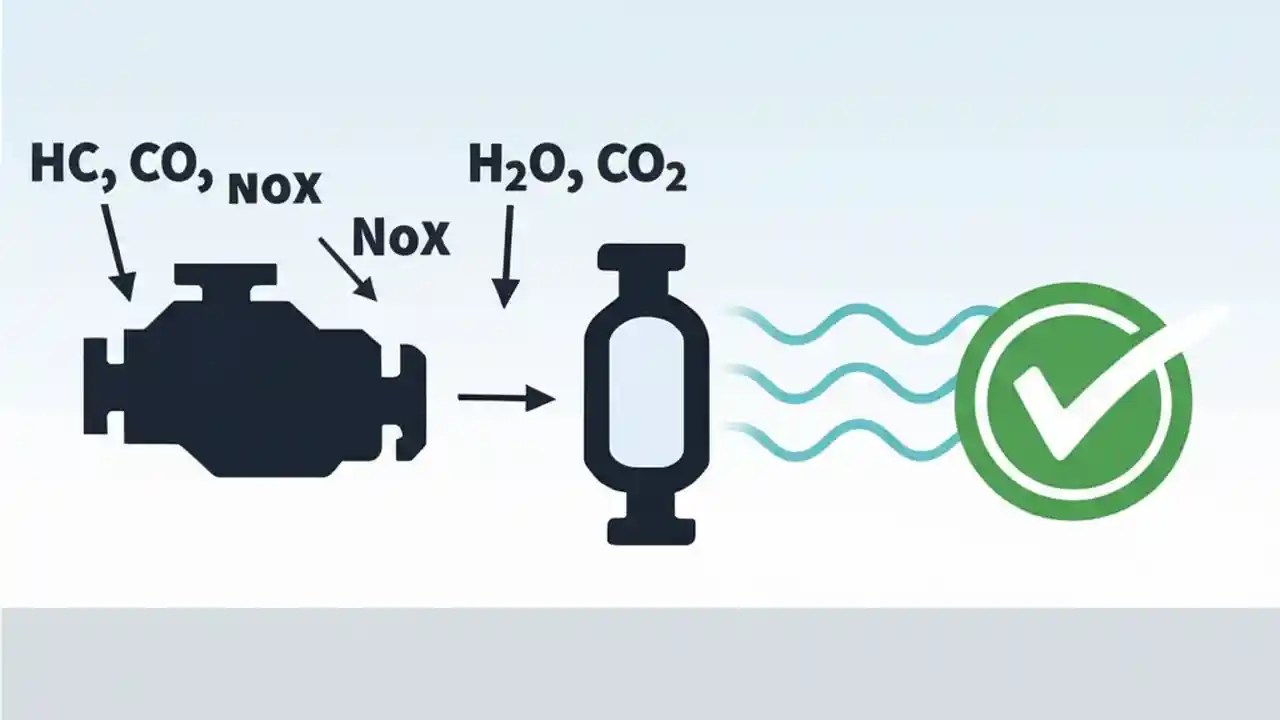 HC, CO, NOX

NoX

$H_2O$, $CO_2$