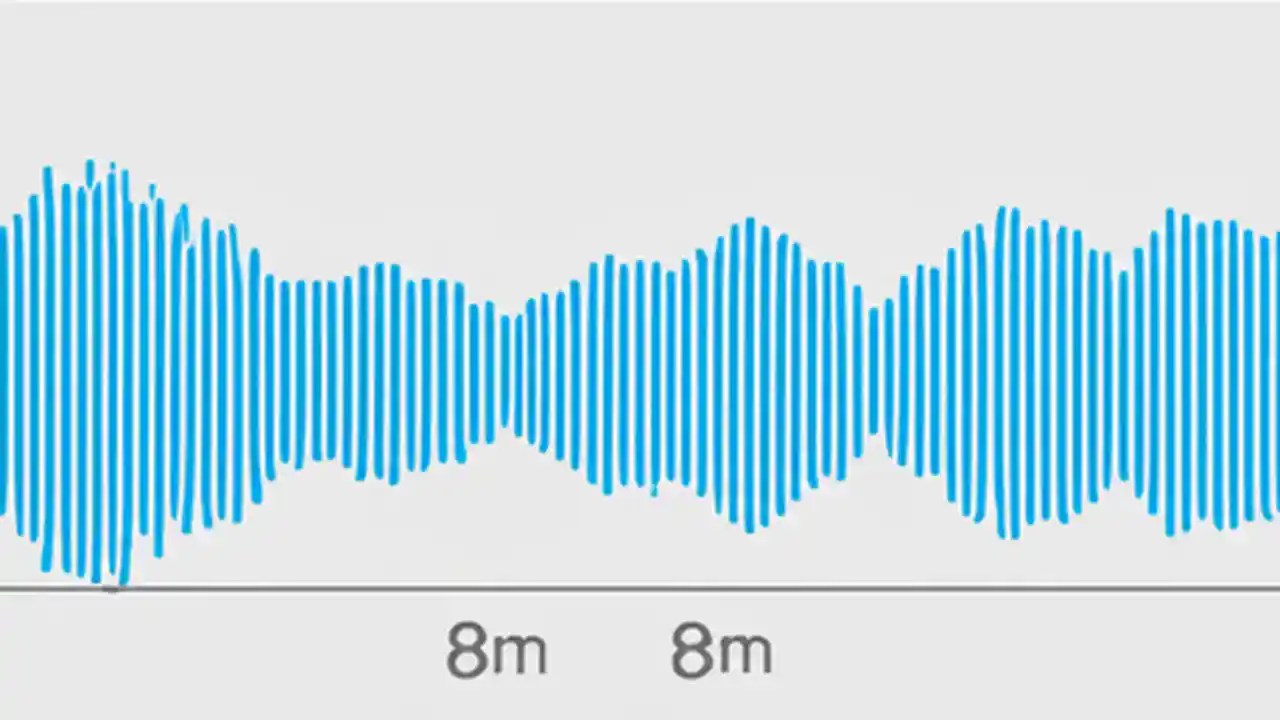 8m 8m