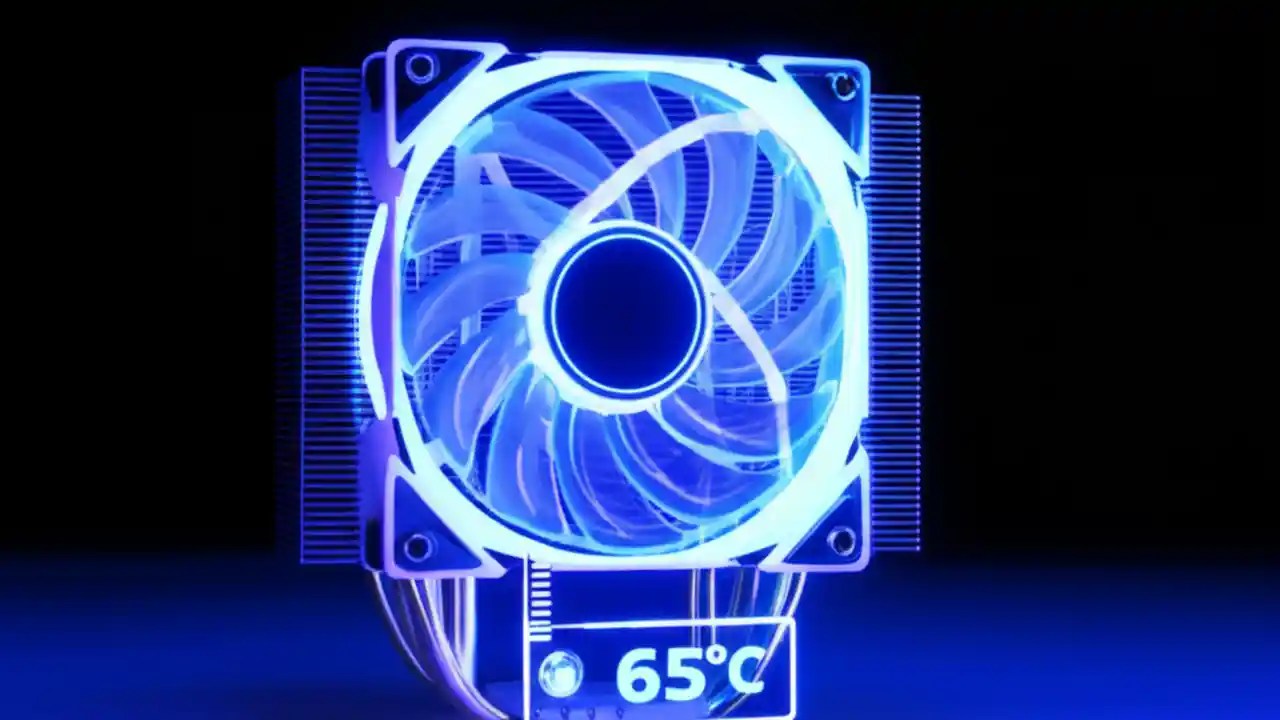 65°C