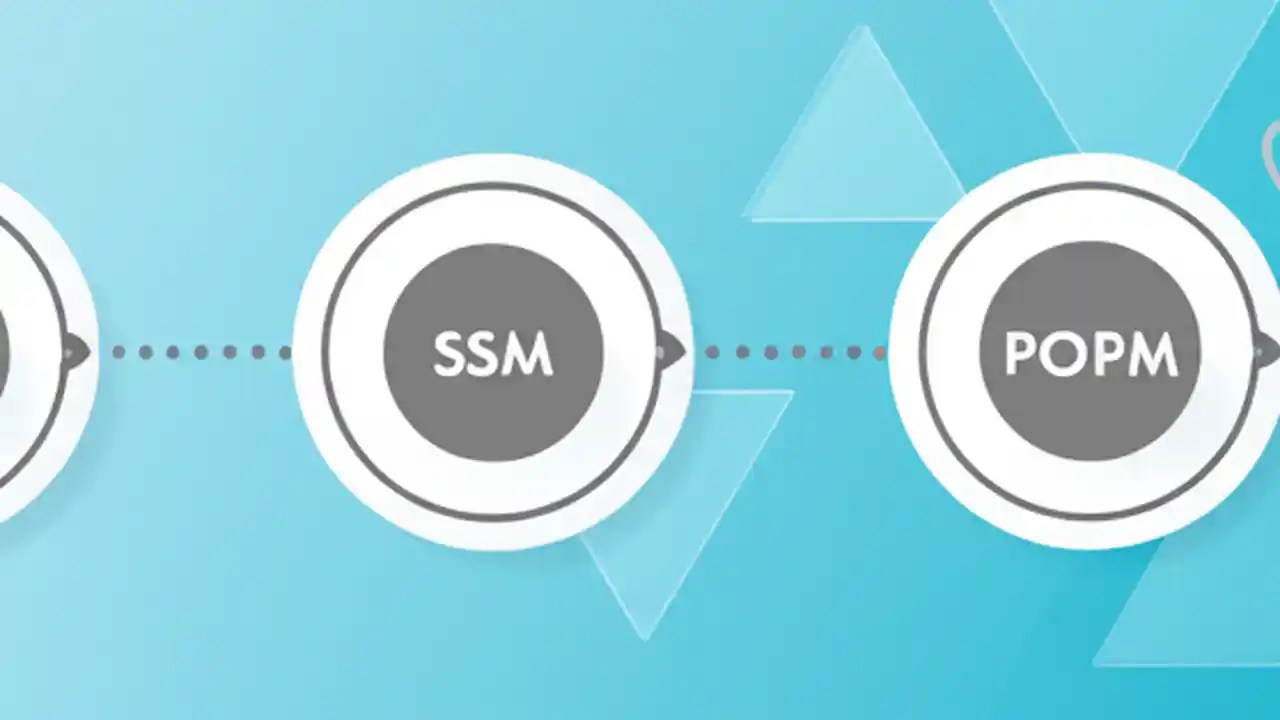 SSM

POPM