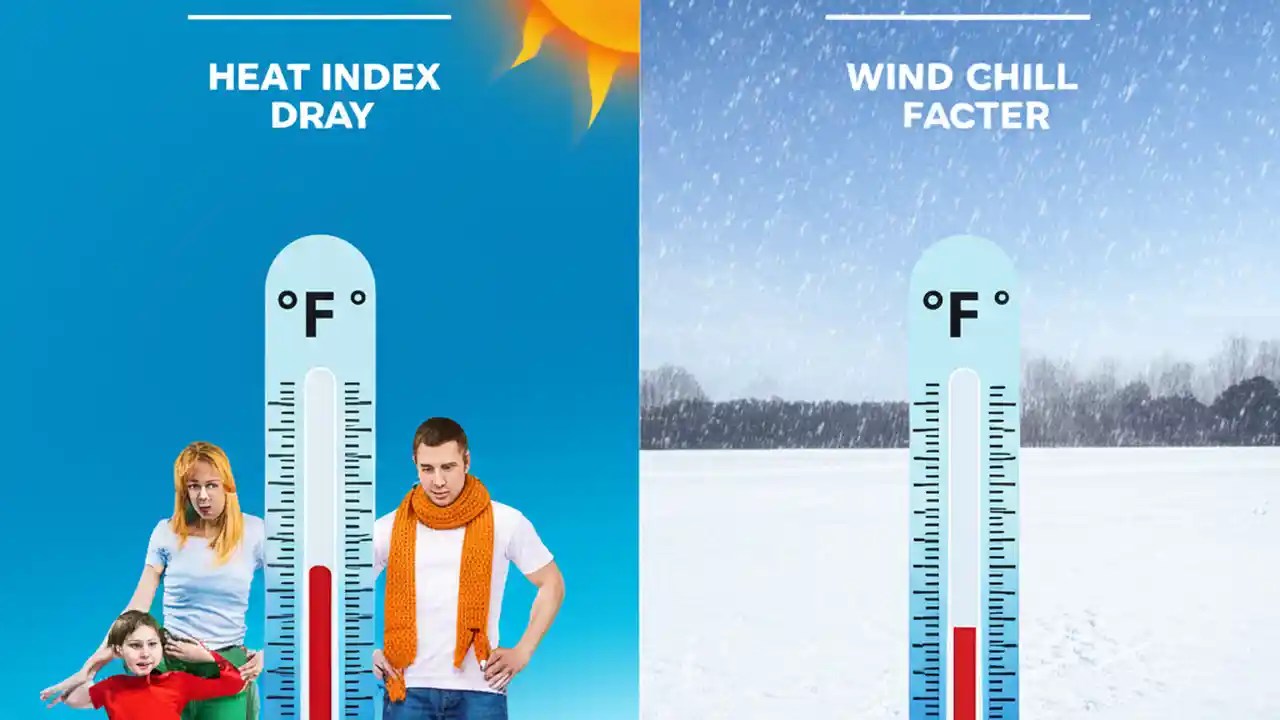 HEAT INDEX DRAY

°F °

WIND CHILL FACTER

°F °