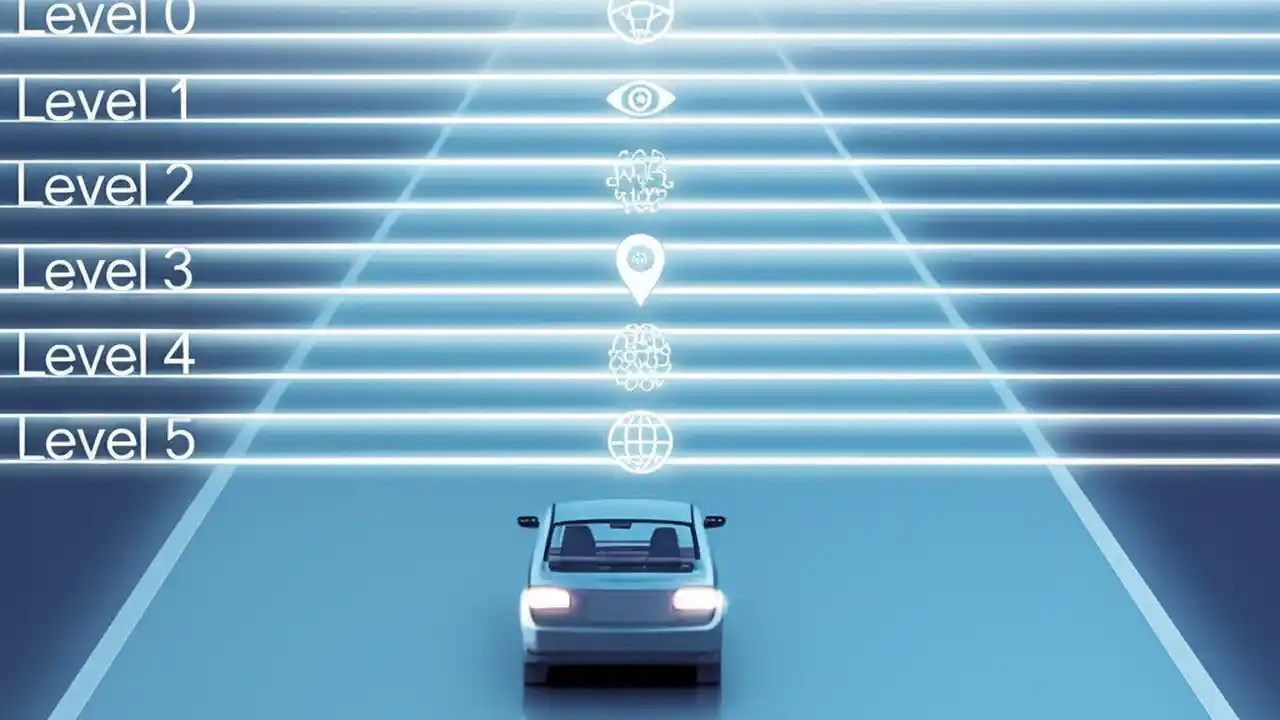 Level 0

Level 1

Level 2

Level 3

Level 4

Level 5