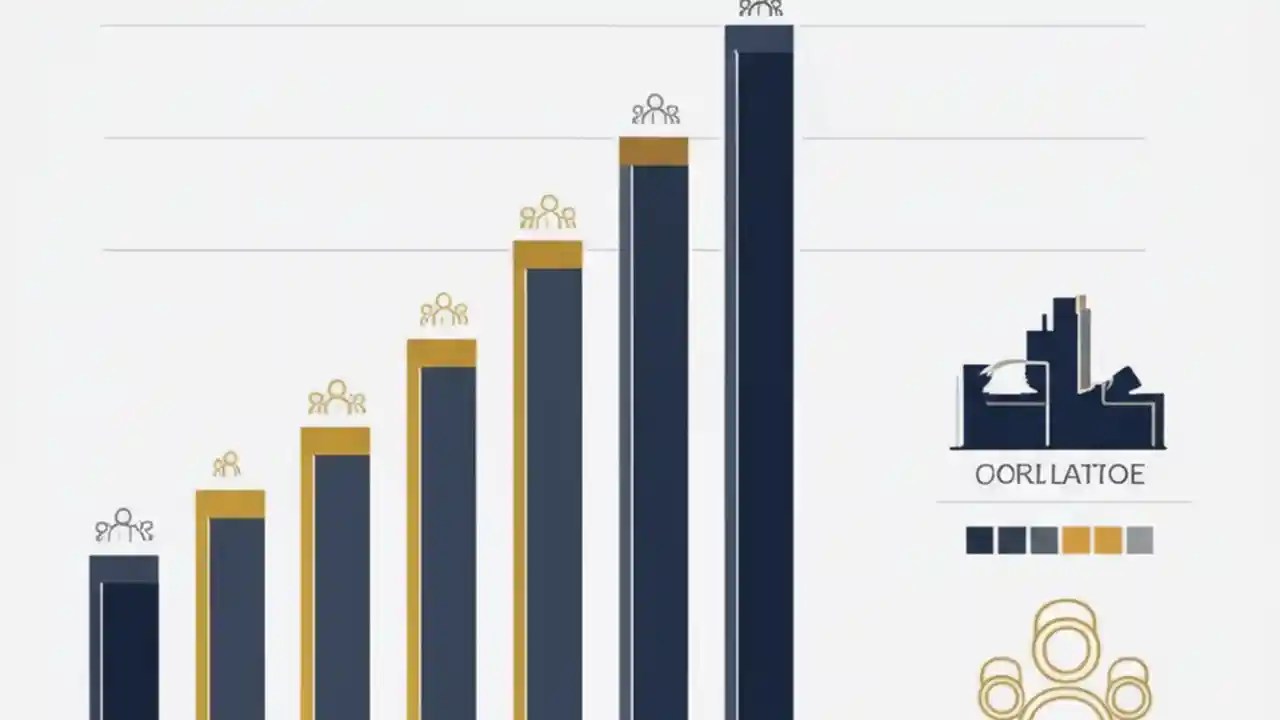 OORLLATTOE