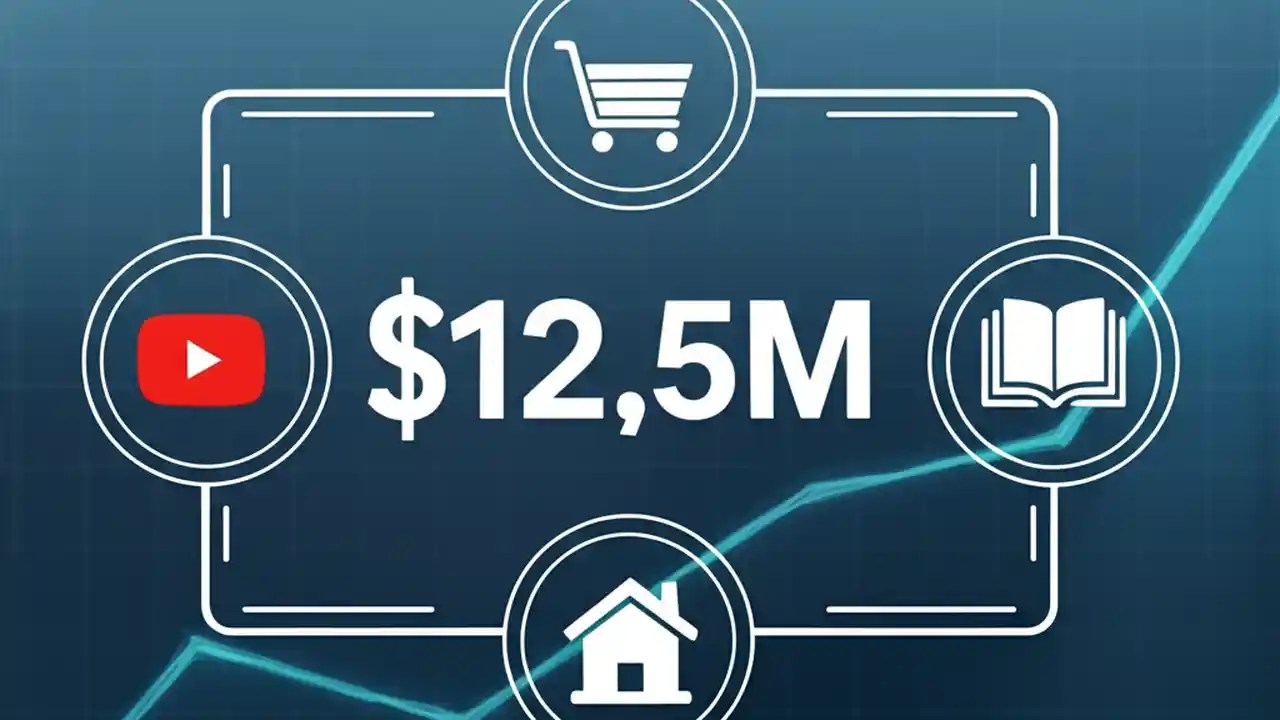 $12,5M