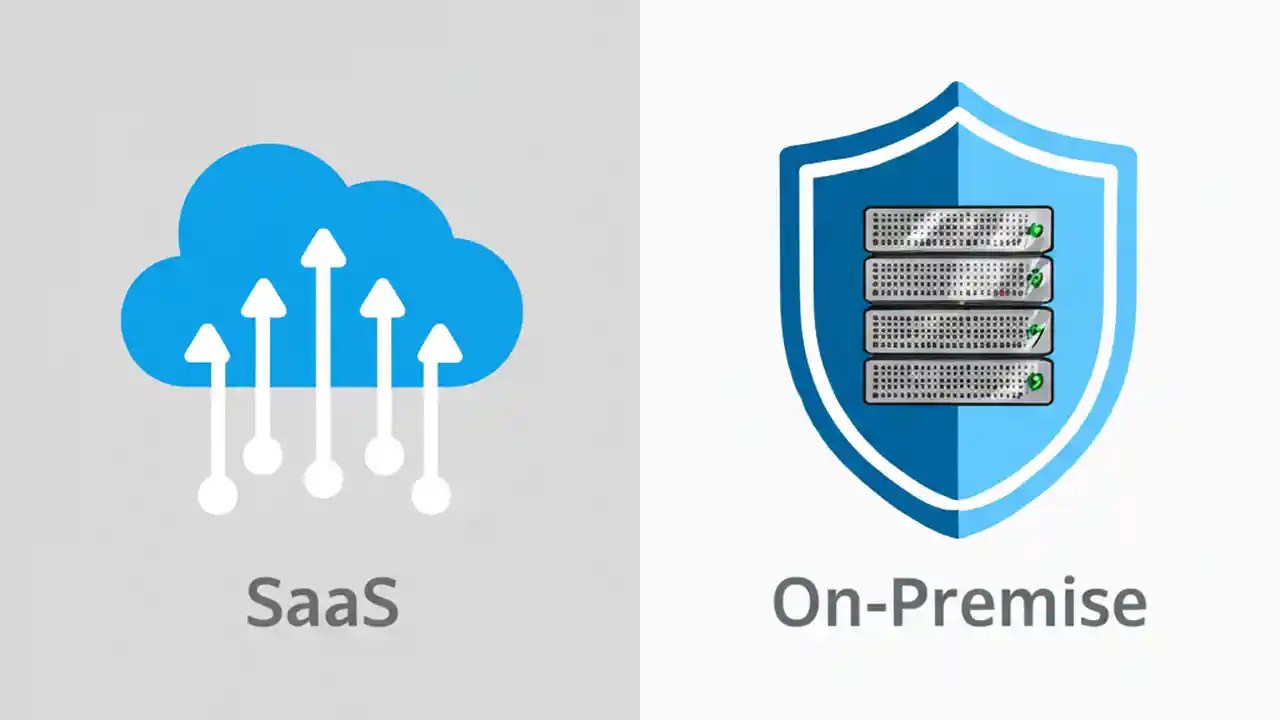 SaaS

On-Premise