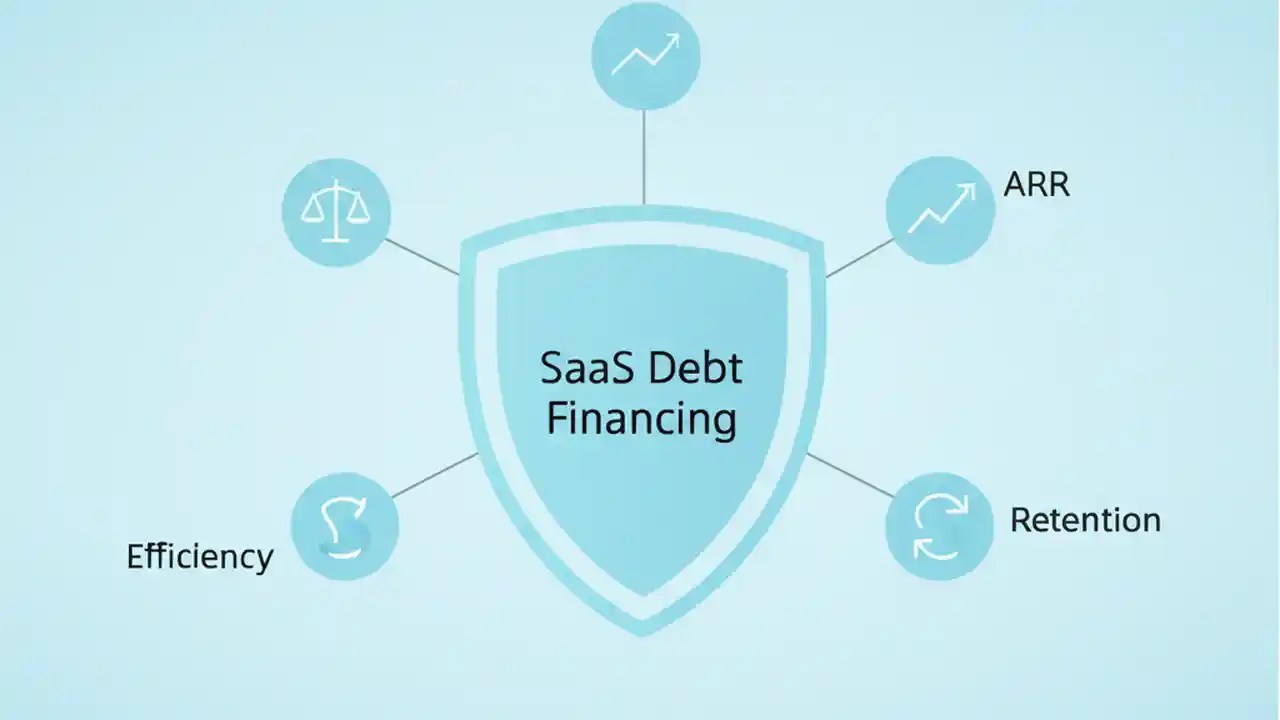 ARR

SaaS Debt Financing

Efficiency

Retention