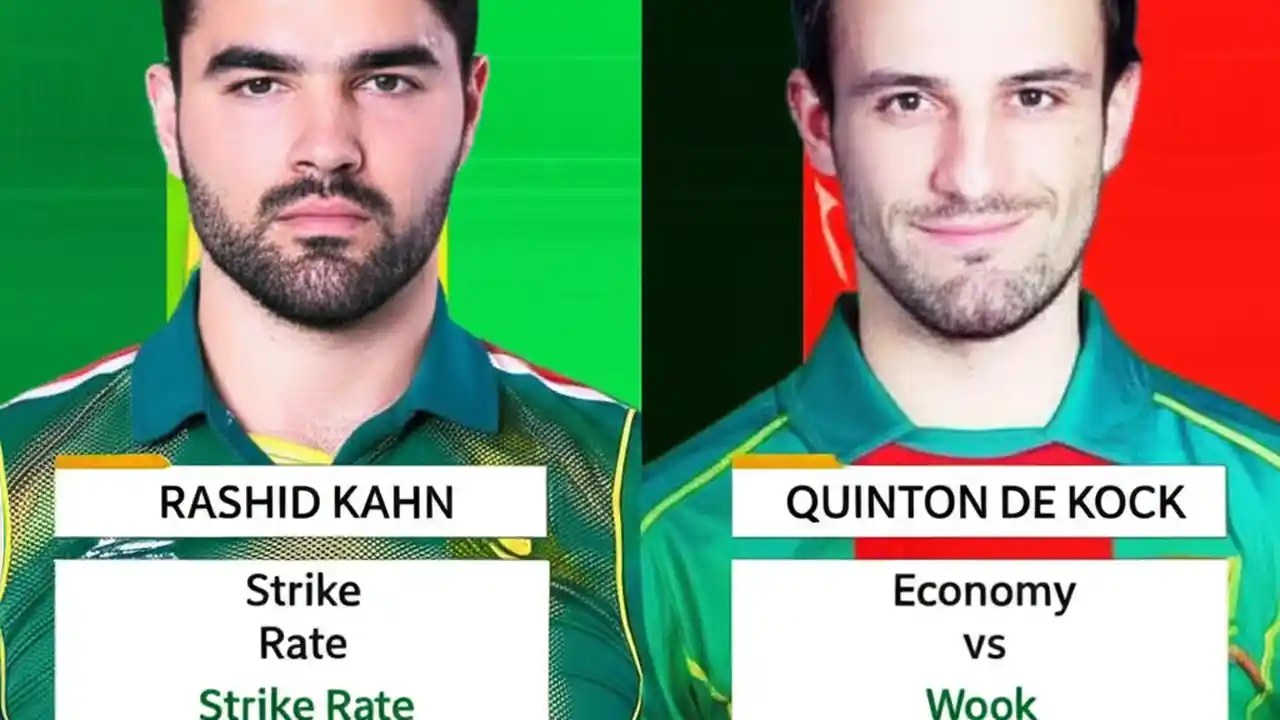 RASHID KAHN

Strike Rate

Strike Rate

QUINTON DE KOCK

Economy vs

Wook