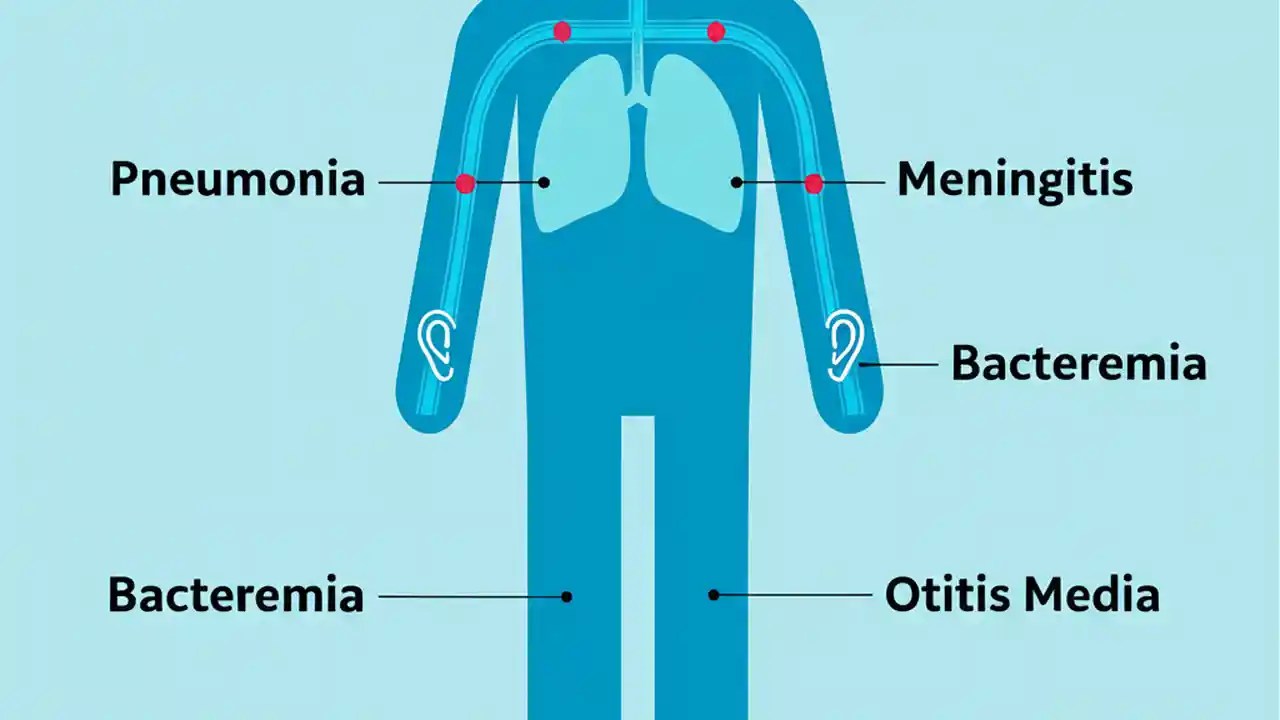 Pneumonia

Meningitis

Bacteremia

Bacteremia

Otitis Media